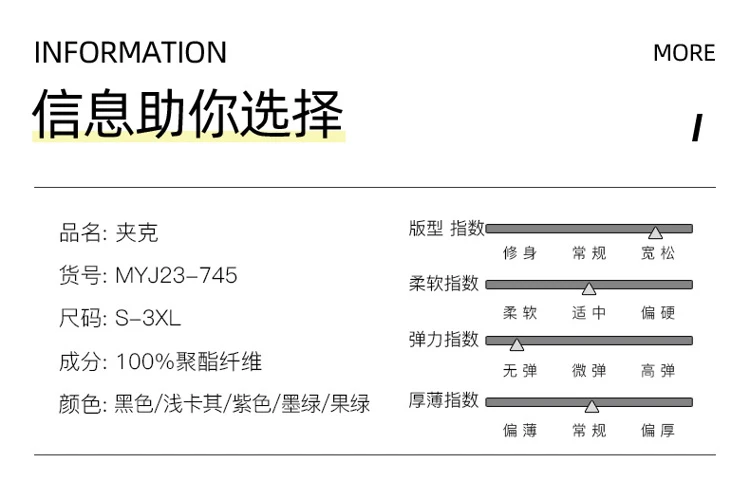 INFORMATION

MORE

信息助你选择

/

品名: 夹克

货号: MYJ23-745

尺码: S-3XL

成分: 100%聚酯纤维

颜色: 黑色/浅卡其/紫色/墨绿/果绿

版型 指数

修身 常规 宽松

柔软指数

柔软 适中 偏硬

弹力指数

无弹 微弹 高弹

厚薄指数

偏薄 常规 偏厚