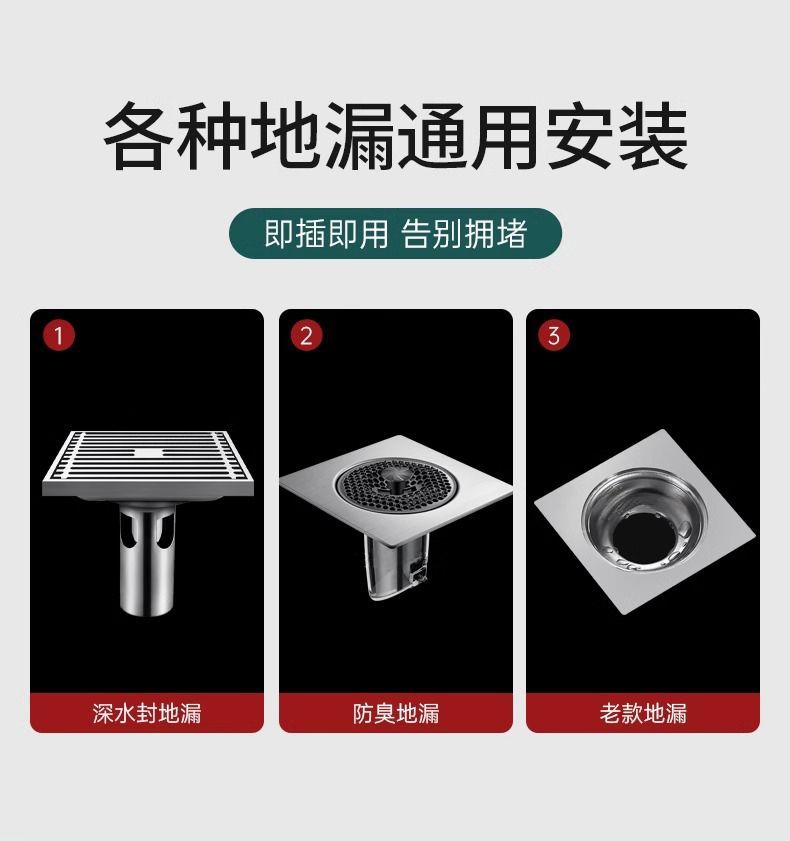 各种地漏通用安装

即插即用 告别拥堵

1
深水封地漏

2
防臭地漏

3
老款地漏