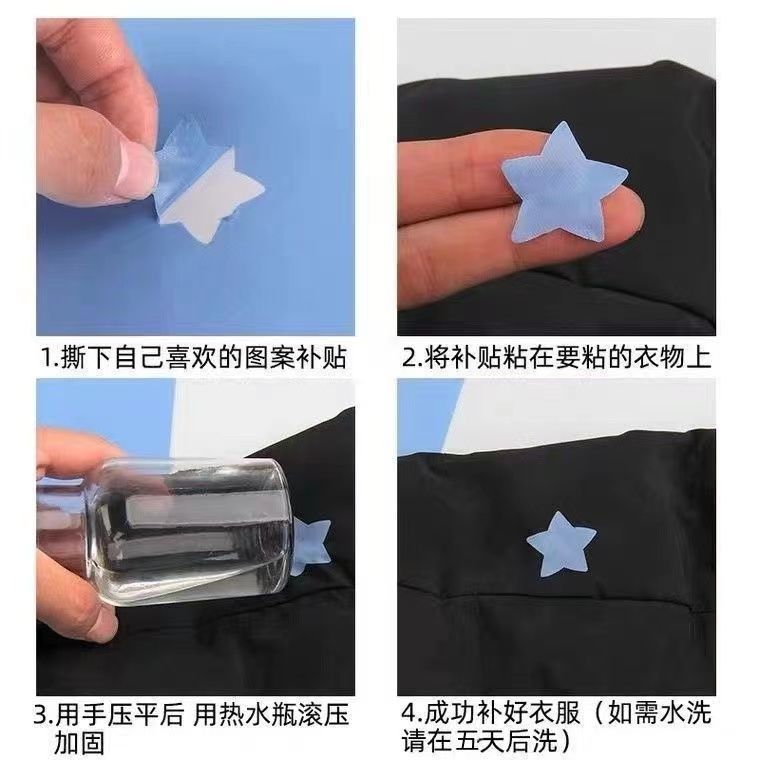 1.撕下自己喜欢的图案补贴

2.将补贴粘在要粘的衣物上

3.用手压平后 用热水瓶滚压加固

4.成功补好衣服（如需水洗请在五天后洗）