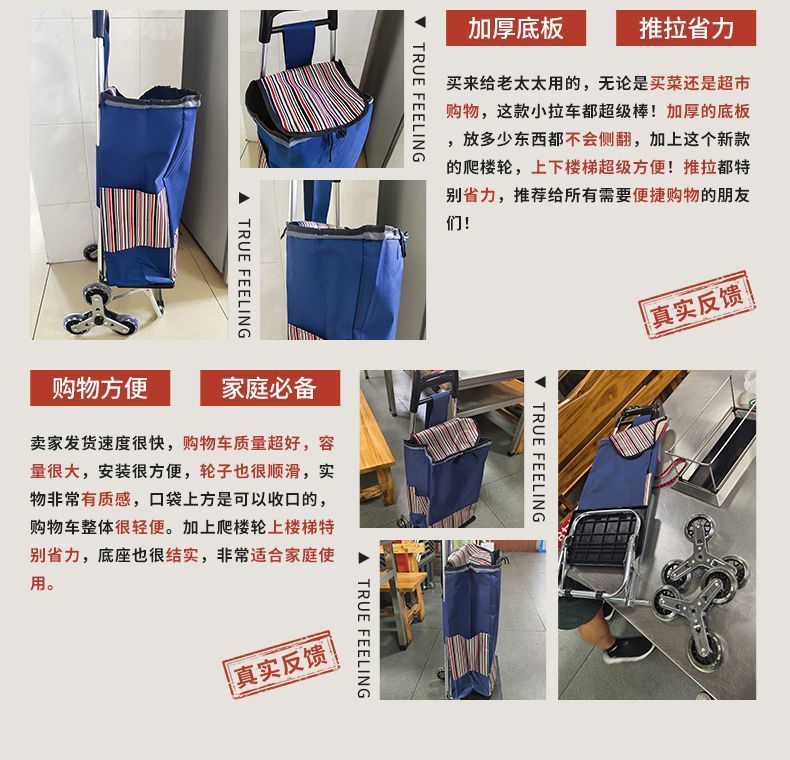 TRUE FEELING

TRUE FEELING

加厚底板

推拉省力

买来给老太太用的，无论是买菜还是超市购物，这款小拉车都超级棒！加厚的底板，放多少东西都不会侧翻，加上这个新款的爬楼轮，上下楼梯超级方便！推拉都特别省力，推荐给所有需要便捷购物的朋友们！

真实反馈

购物方便

家庭必备

卖家发货速度很快，购物车质量超好，容量很大，安装很方便，轮子也很顺滑，实物非常有质感，口袋上方是可以收口的，购物车整体很轻便。加上爬楼轮上楼梯特别省力，底座也很结实，非常适合家庭使用。

真实反馈

TRUE FEELING

TRUE FEELING