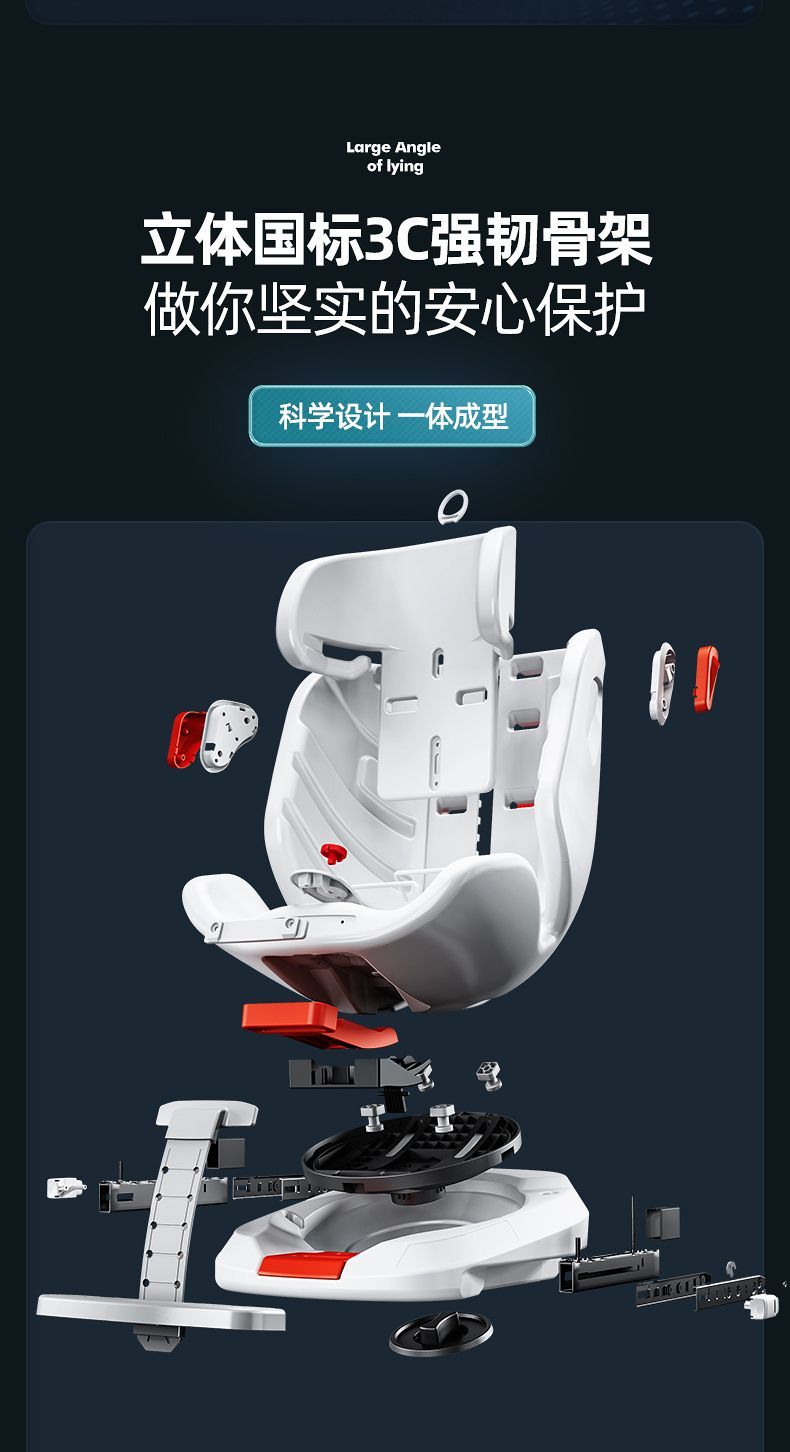 Large Angle
of lying

立体国标3C强韧骨架
做你坚实的安心保护

科学设计 一体成型