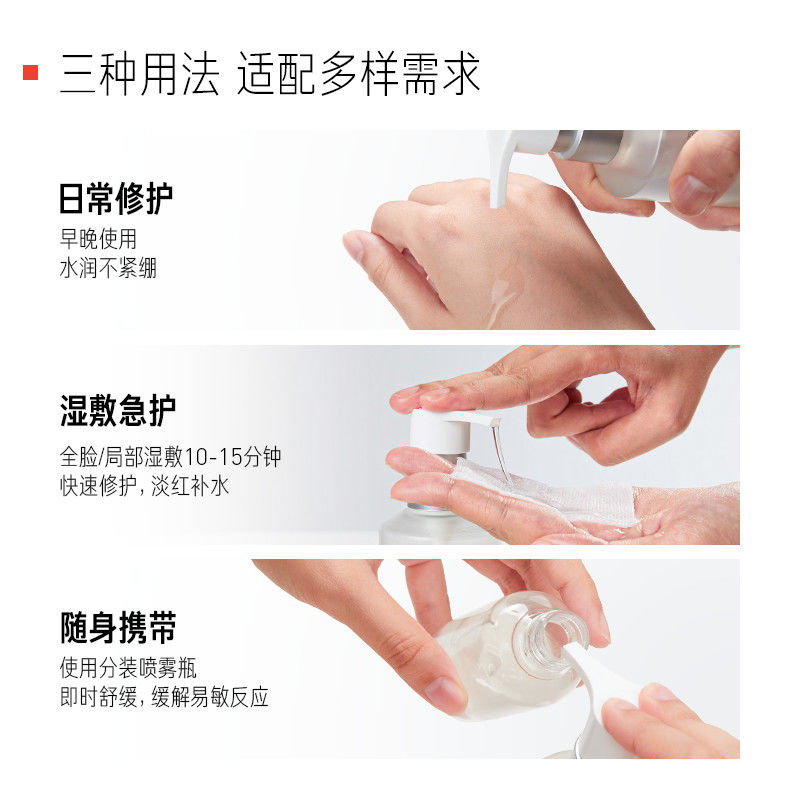 三种用法 适配多样需求

日常修护
早晚使用
水润不紧绷

湿敷急护
全脸/局部湿敷10-15分钟
快速修护，淡红补水

随身携带
使用分装喷雾瓶
即时舒缓，缓解易敏反应