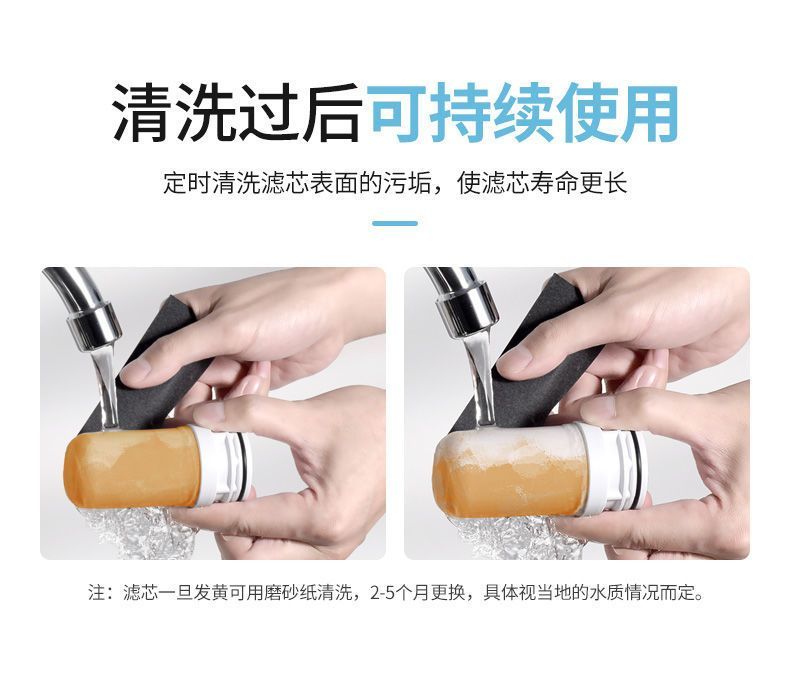 清洗过后可持续使用

定时清洗滤芯表面的污垢，使滤芯寿命更长

注：滤芯一旦发黄可用磨砂纸清洗，2-5个月更换，具体视当地的水质情况而定。