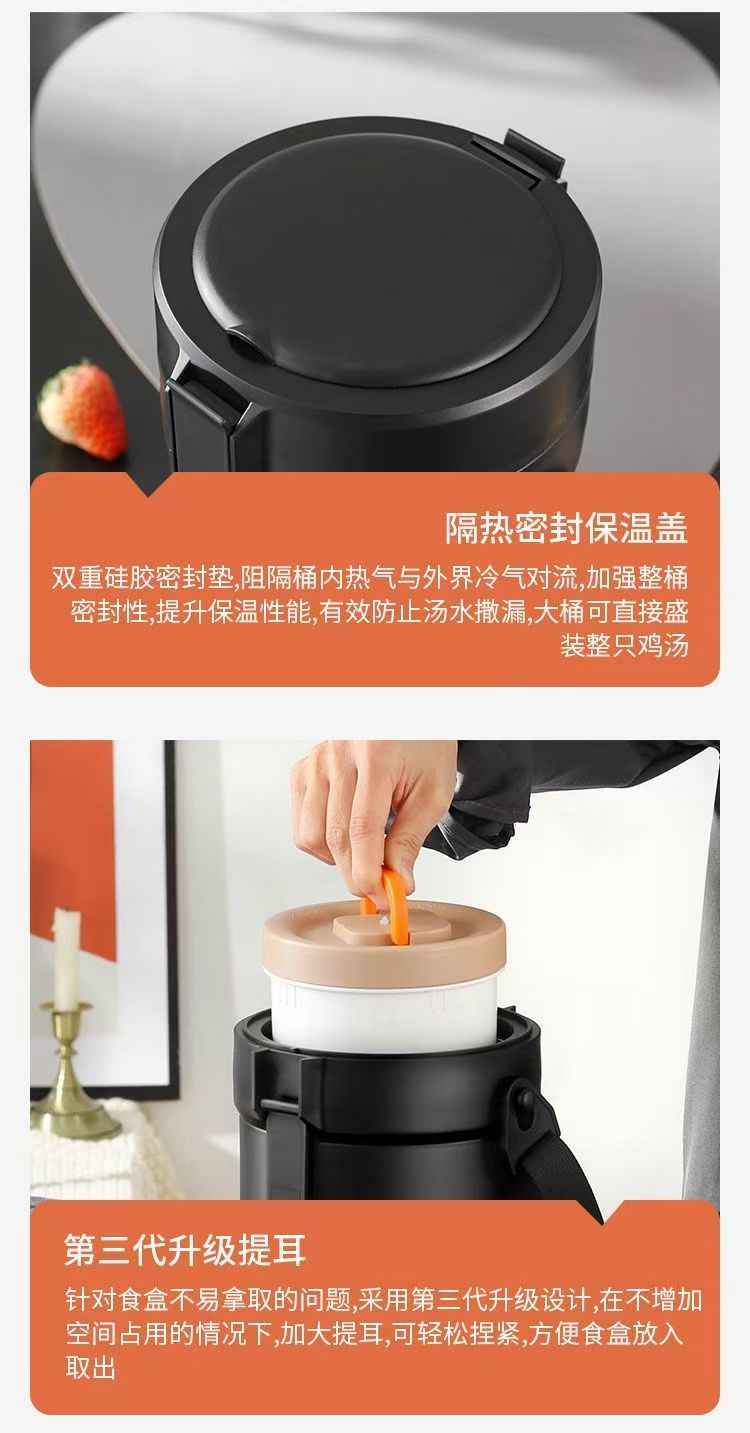 隔热密封保温盖

双重硅胶密封垫,阻隔桶内热气与外界冷气对流,加强整桶密封性,提升保温性能,有效防止汤水撒漏,大桶可直接盛装整只鸡汤

第三代升级提耳

针对食盒不易拿取的问题,采用第三代升级设计,在不增加空间占用的情况下,加大提耳,可轻松捏紧,方便食盒放入取出