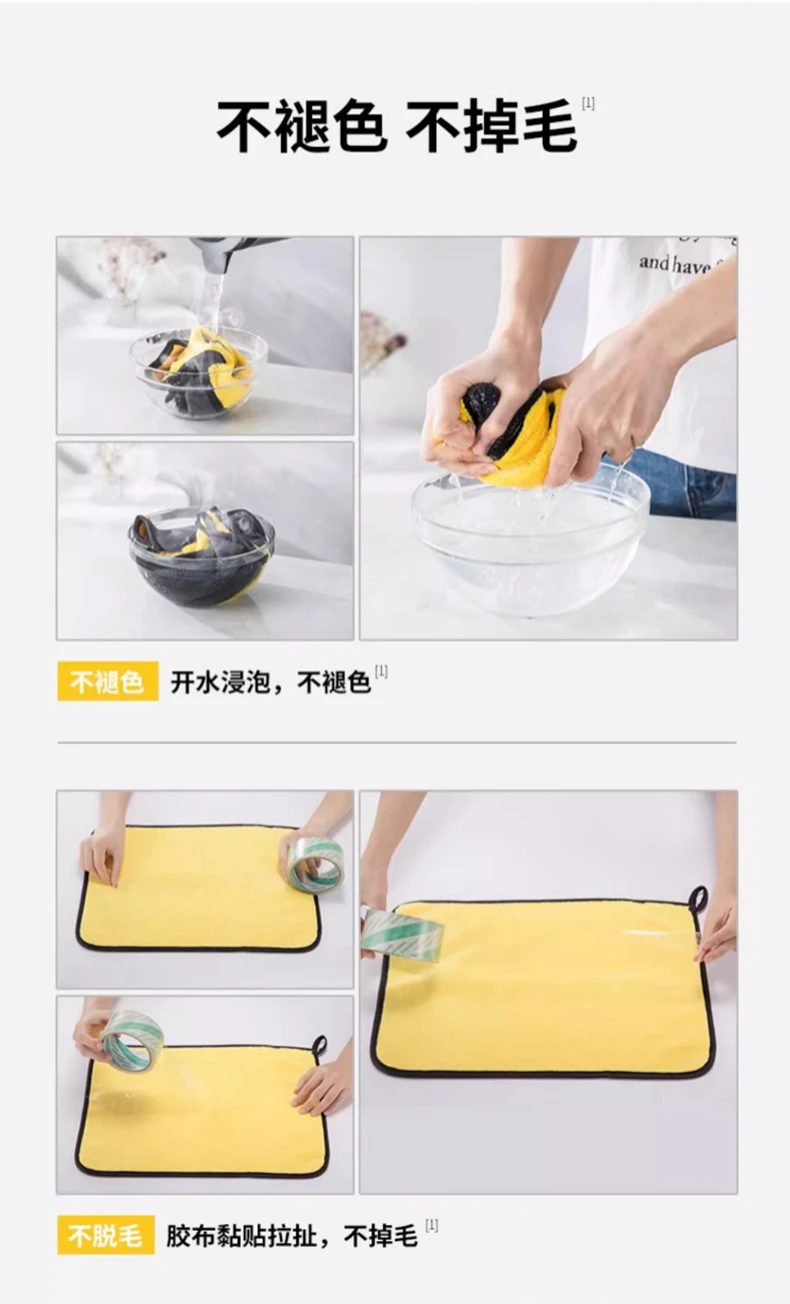 不褪色 不掉毛 [1]

and have

不褪色 开水浸泡，不褪色 [1]

不脱毛 胶布黏贴拉扯，不掉毛 [1]