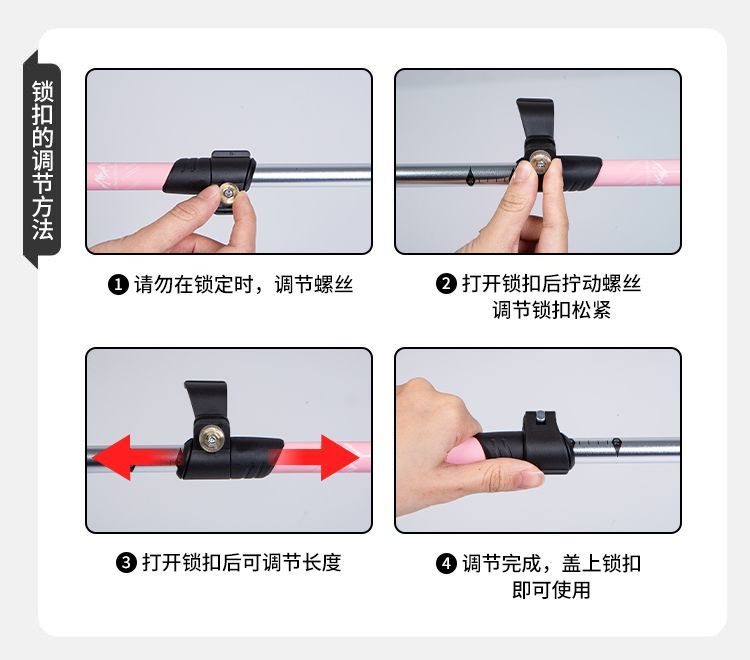 锁扣的调节方法

❶ 请勿在锁定时，调节螺丝

❷ 打开锁扣后拧动螺丝 调节锁扣松紧

❸ 打开锁扣后可调节长度

❹ 调节完成，盖上锁扣 即可使用