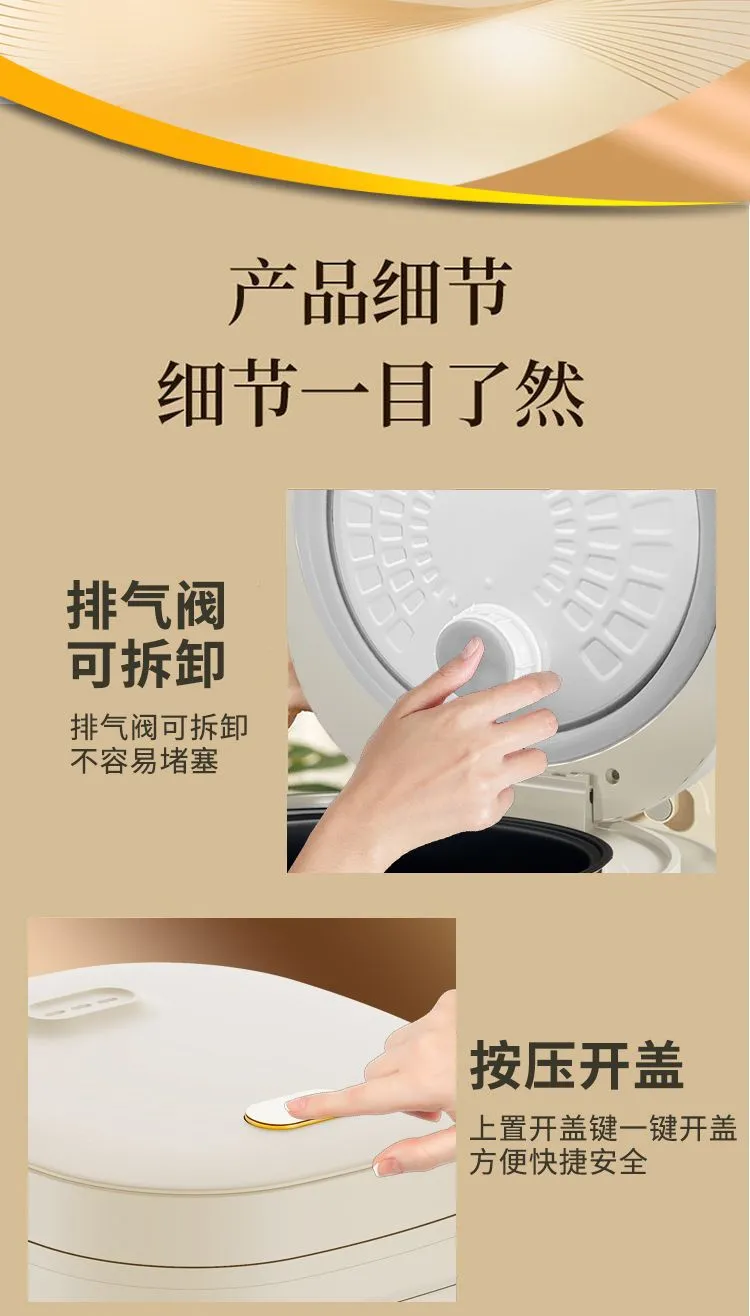 产品细节
细节一目了然

排气阀
可拆卸

排气阀可拆卸
不容易堵塞

按压开盖

上置开盖键一键开盖
方便快捷安全