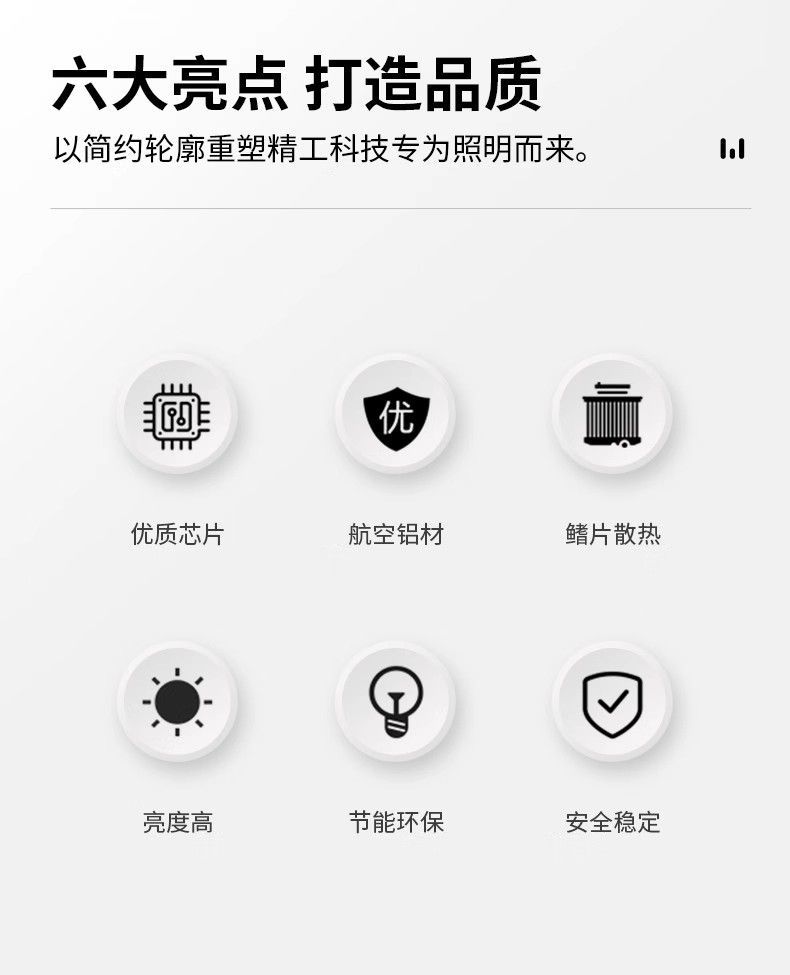 六大亮点 打造品质

以简约轮廓重塑精工科技专为照明而来。

优

优质芯片

航空铝材

鳍片散热

亮度高

节能环保

安全稳定