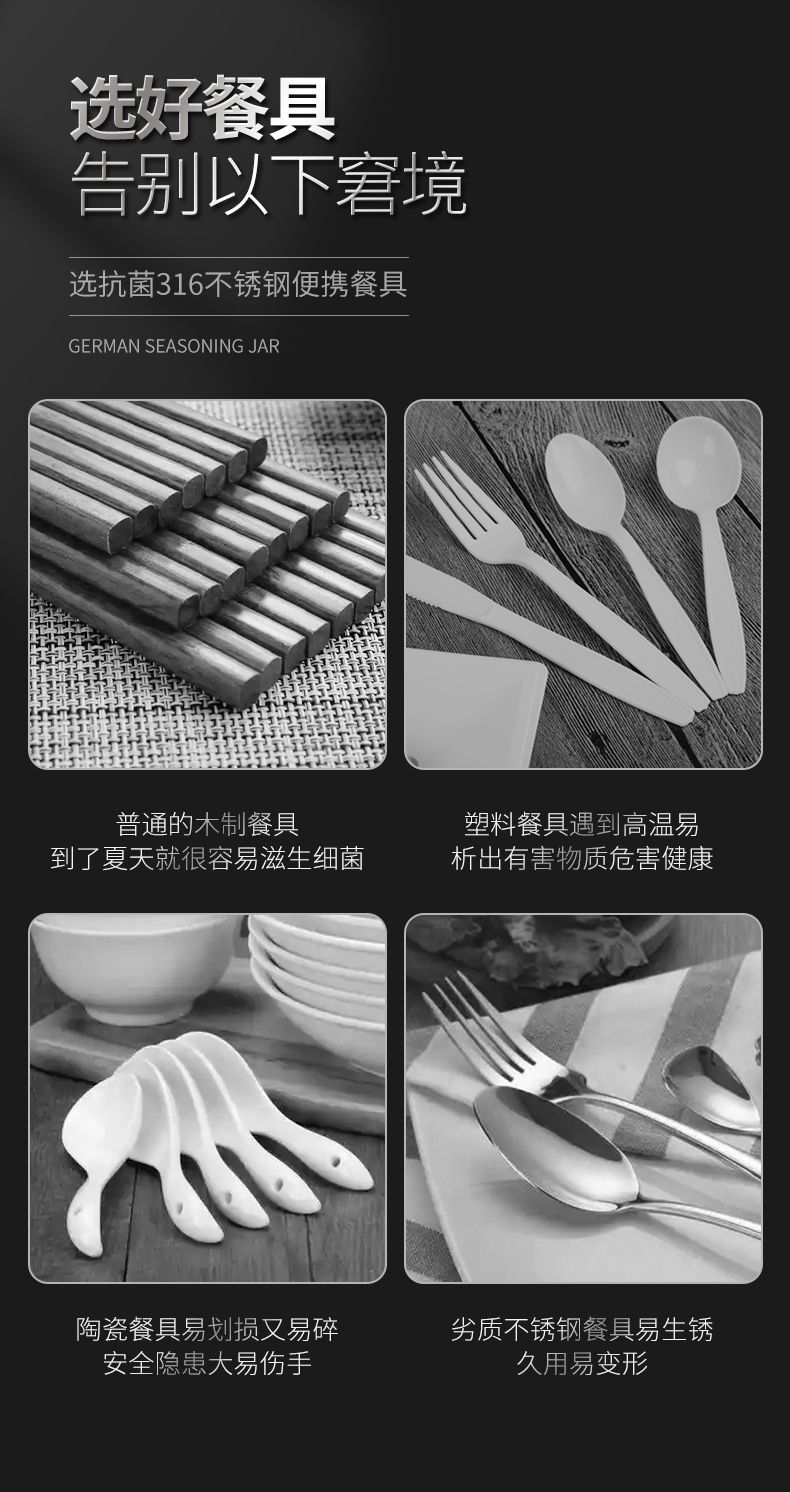 选好餐具
告别以下窘境

选抗菌316不锈钢便携餐具

GERMAN SEASONING JAR

普通的木制餐具
到了夏天就很容易滋生细菌

塑料餐具遇到高温易
析出有害物质危害健康

陶瓷餐具易划损又易碎
安全隐患大易伤手

劣质不锈钢餐具易生锈
久用易变形