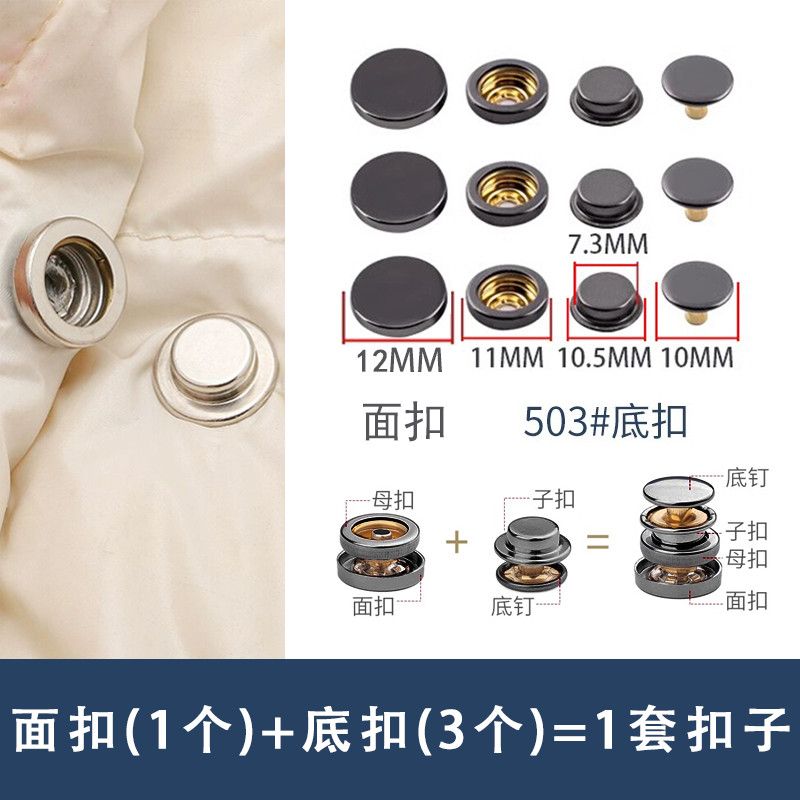 7.3MM

12MM 11MM 10.5MM 10MM

面扣 503#底扣

母扣
面扣
+
子扣
底钉
=
底钉
子扣
母扣
面扣

面扣(1个)+底扣(3个)=1套扣子