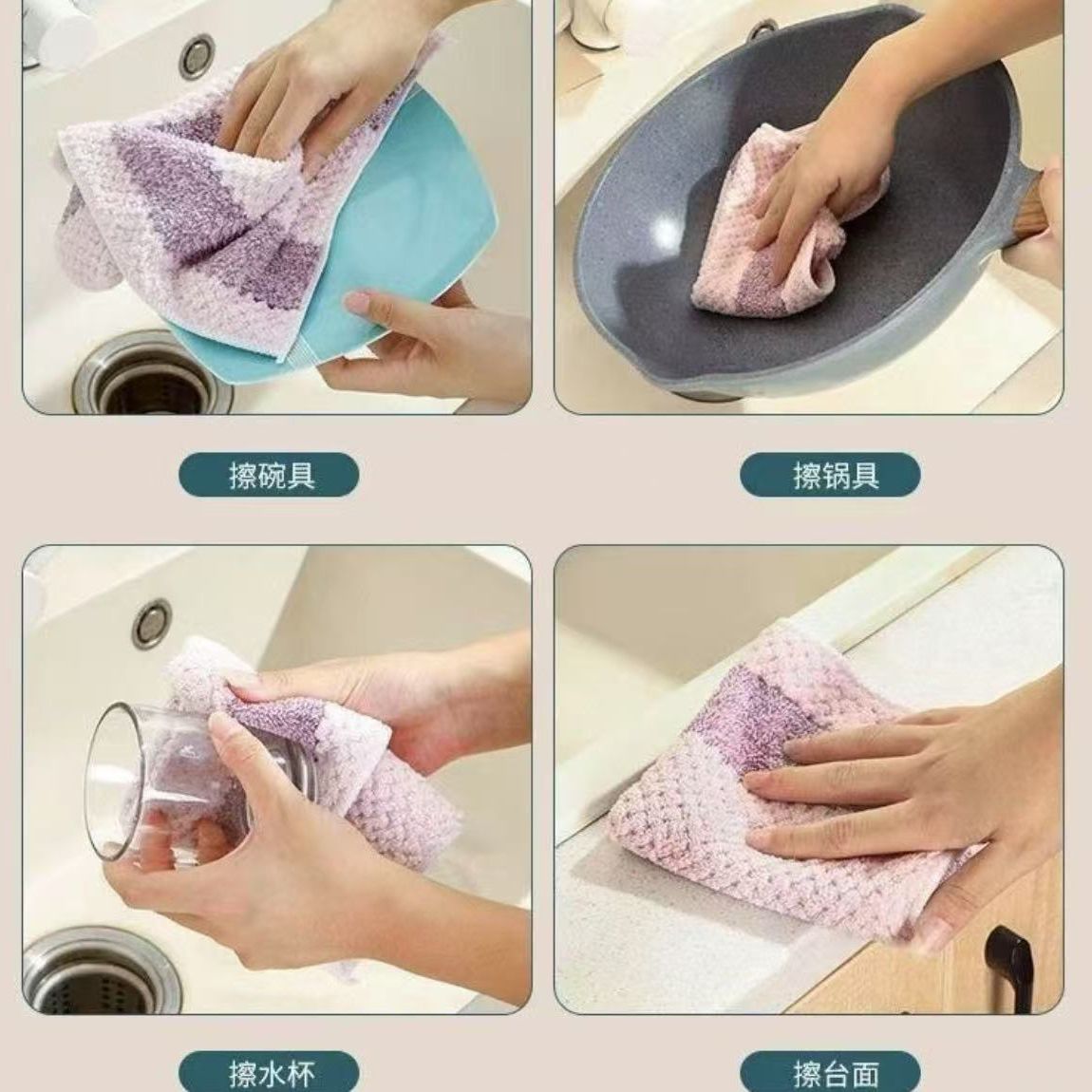 擦碗具

擦锅具

擦水杯

擦台面