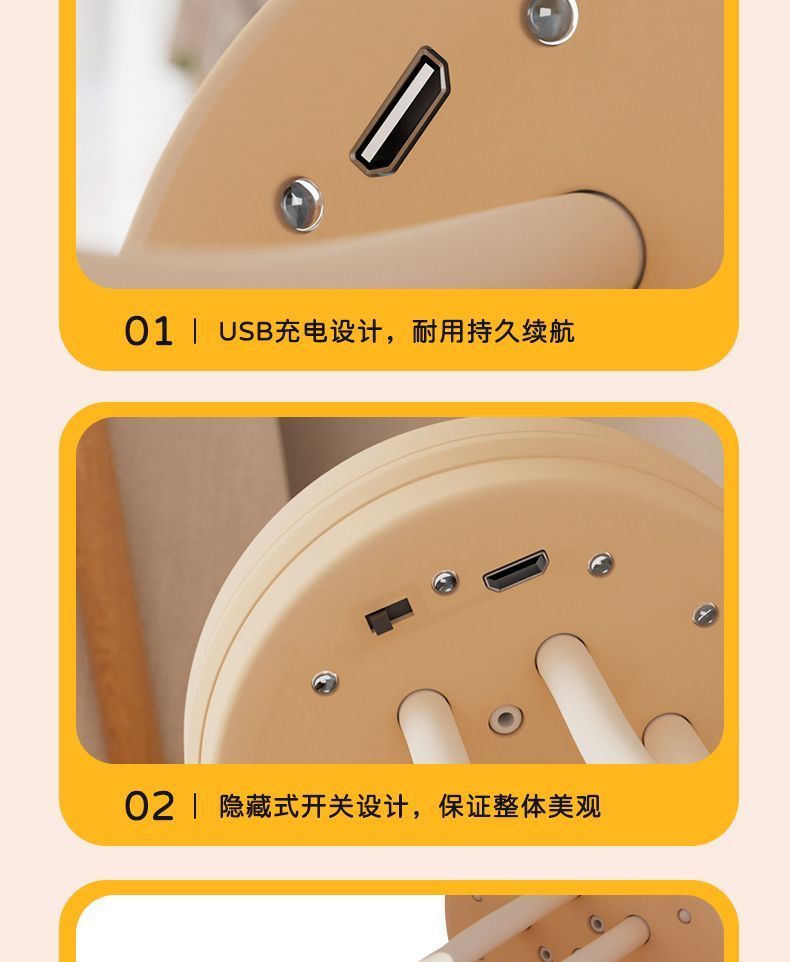 01 | USB充电设计，耐用持久续航

02 | 隐藏式开关设计，保证整体美观