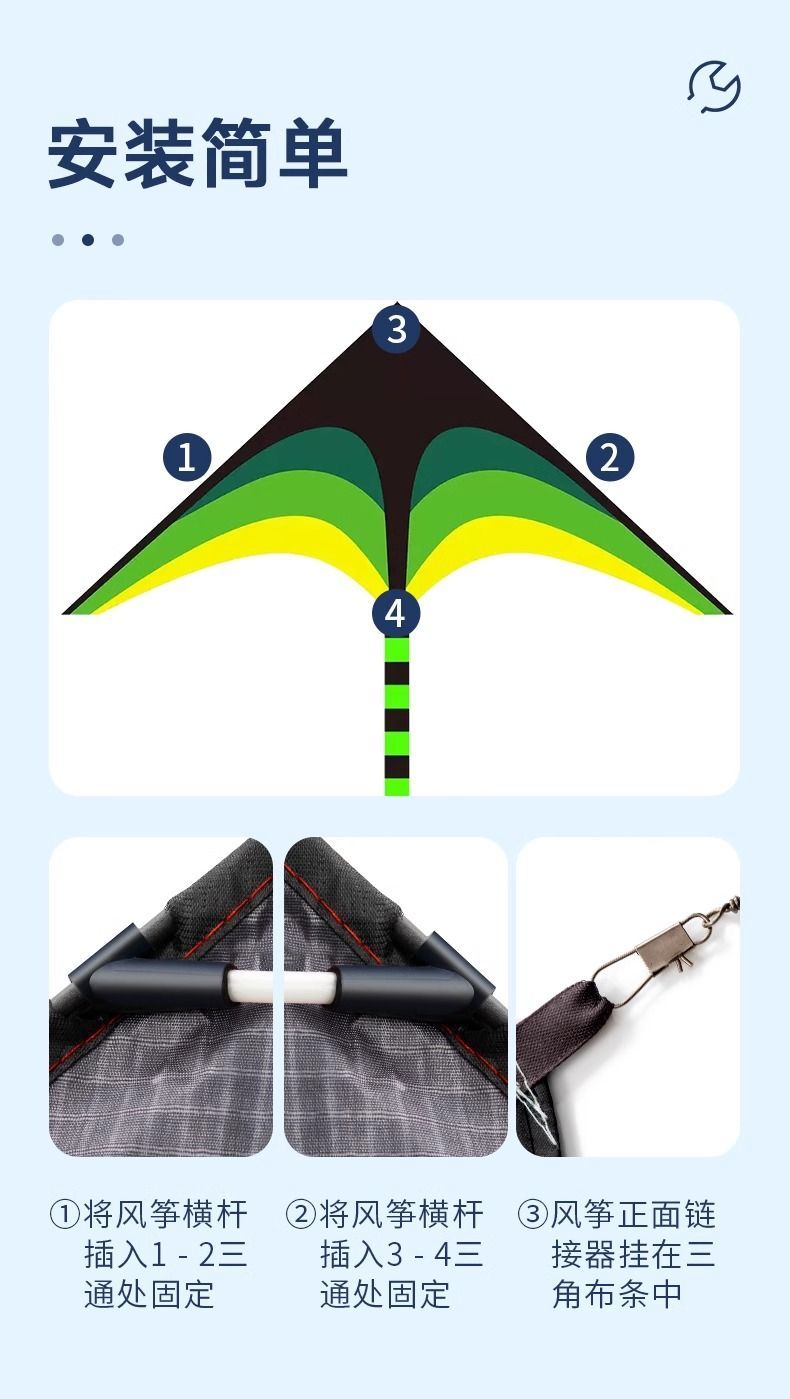 安装简单

3

1

2

4

①将风筝横杆插入1 - 2三通处固定

②将风筝横杆插入3 - 4三通处固定

③风筝正面链接器挂在三角布条中