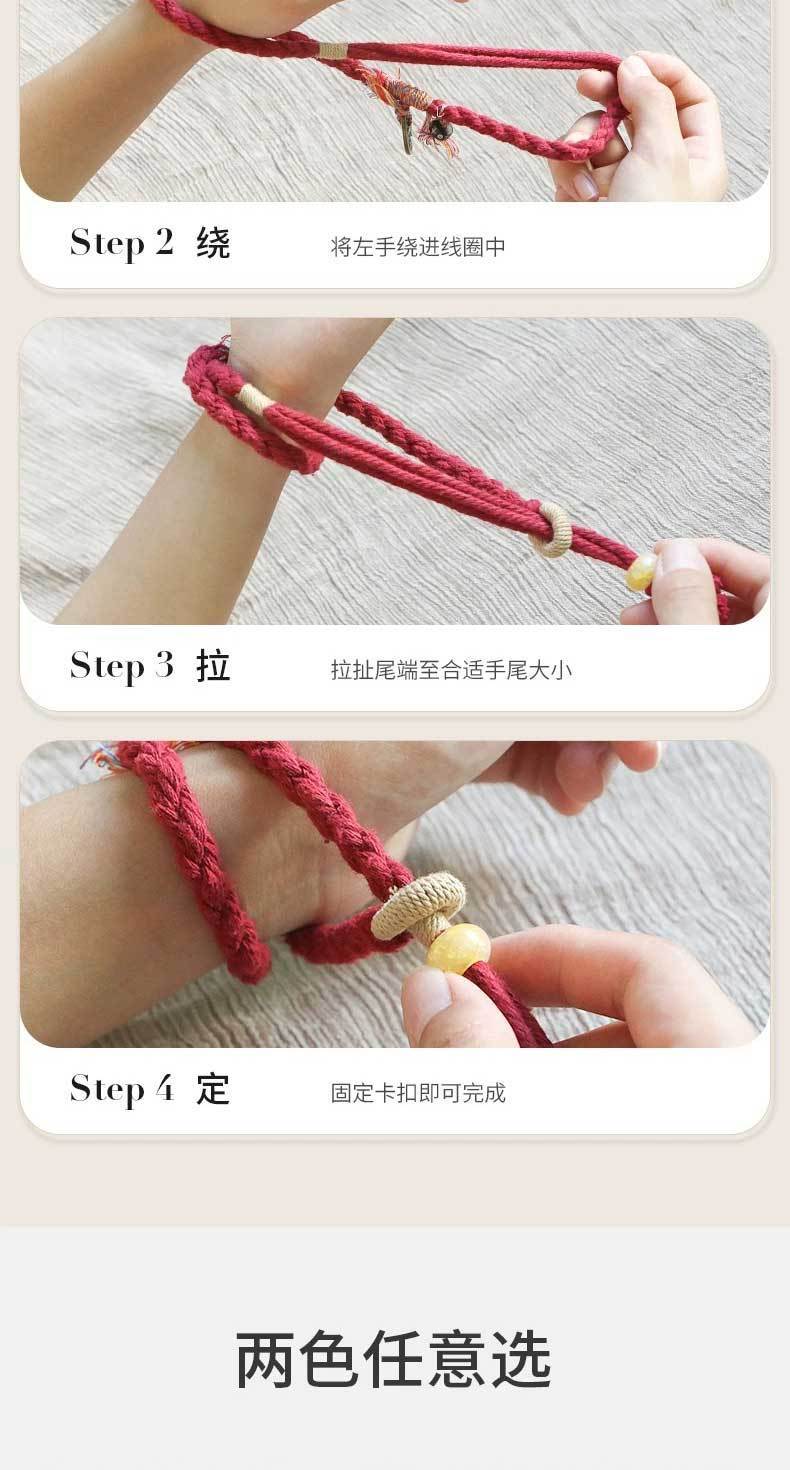 Step 2 绕

将左手绕进线圈中

Step 3 拉

拉扯尾端至合适手尾大小

Step 4 定

固定卡扣即可完成

两色任意选