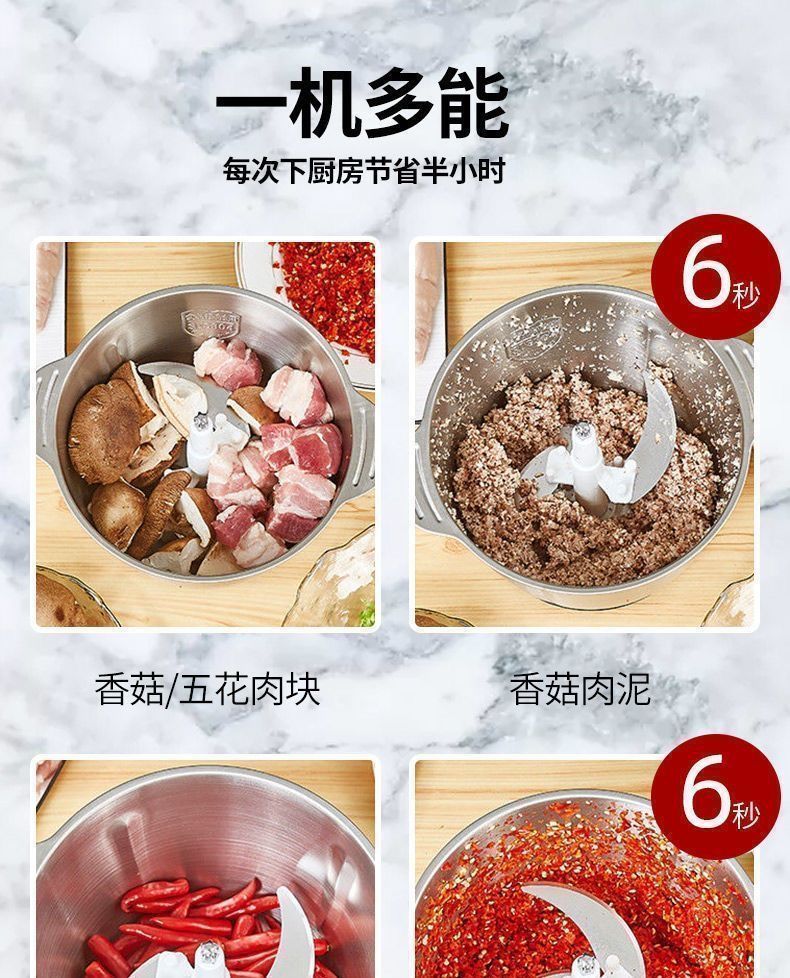 一机多能

每次下厨房节省半小时

6秒

香菇/五花肉块

香菇肉泥

6秒