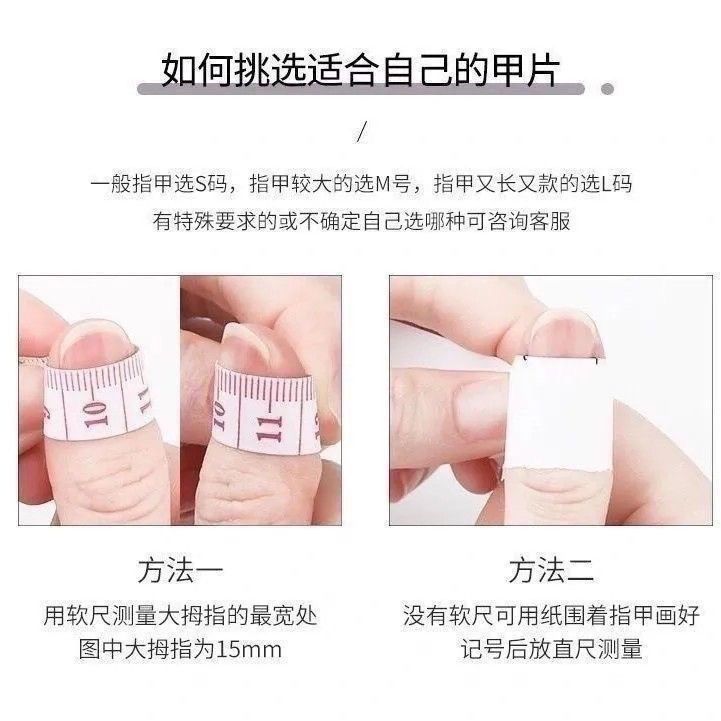 如何挑选适合自己的甲片

/

一般指甲选S码，指甲较大的选M号，指甲又长又款的选L码
有特殊要求的或不确定自己选哪种可咨询客服

10

11

方法一
用软尺测量大拇指的最宽处
图中大拇指为15mm

方法二
没有软尺可用纸围着指甲画好
记号后放直尺测量