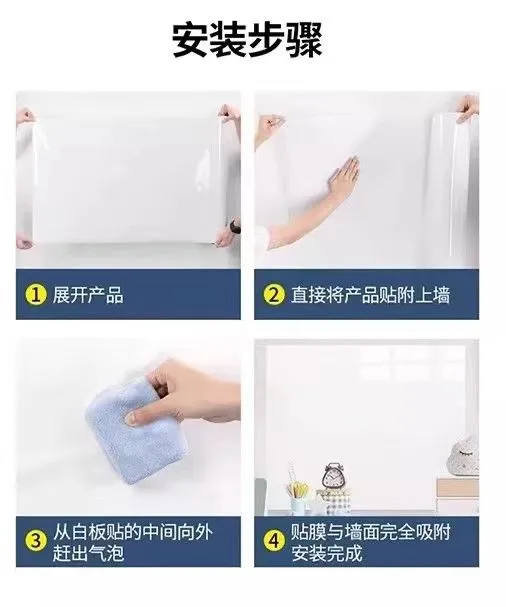 安装步骤

1 展开产品

2 直接将产品贴附上墙

3 从白板贴的中间向外赶出气泡

4 贴膜与墙面完全吸附安装完成