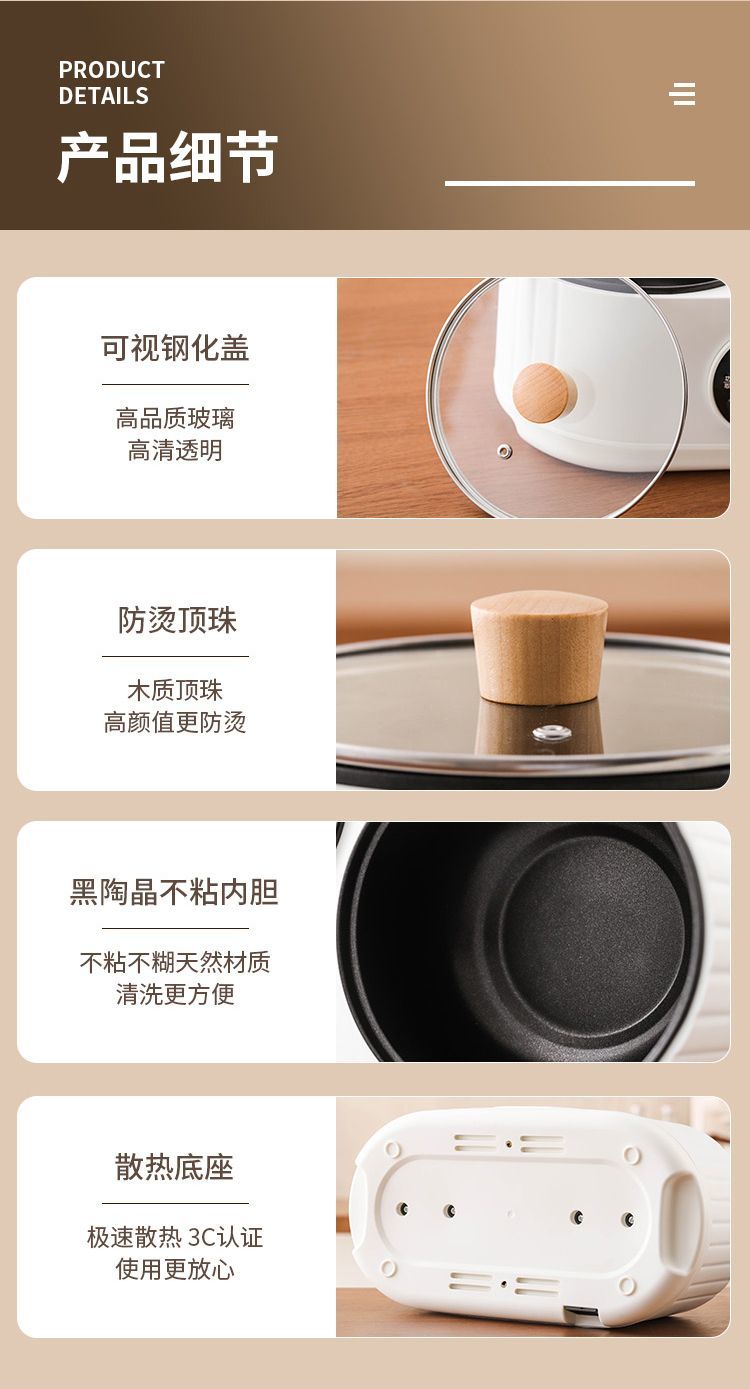 PRODUCT DETAILS

产品细节

可视钢化盖

高品质玻璃
高清透明

防烫顶珠

木质顶珠
高颜值更防烫

黑陶晶不粘内胆

不粘不糊天然材质
清洗更方便

散热底座

极速散热 3C认证
使用更放心