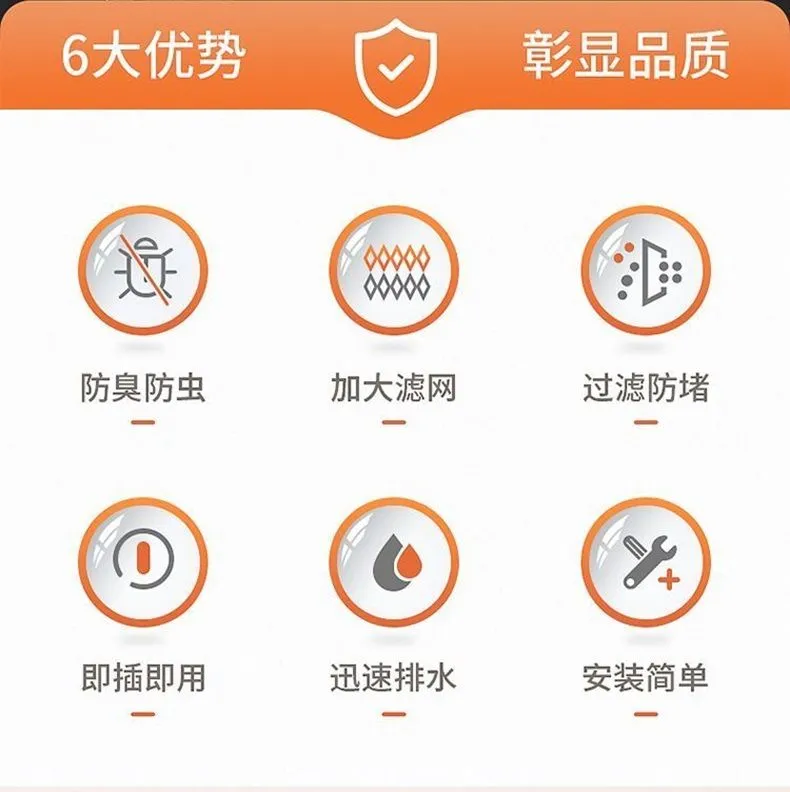 6大优势 彰显品质

防臭防虫

加大滤网

过滤防堵

即插即用

迅速排水

安装简单