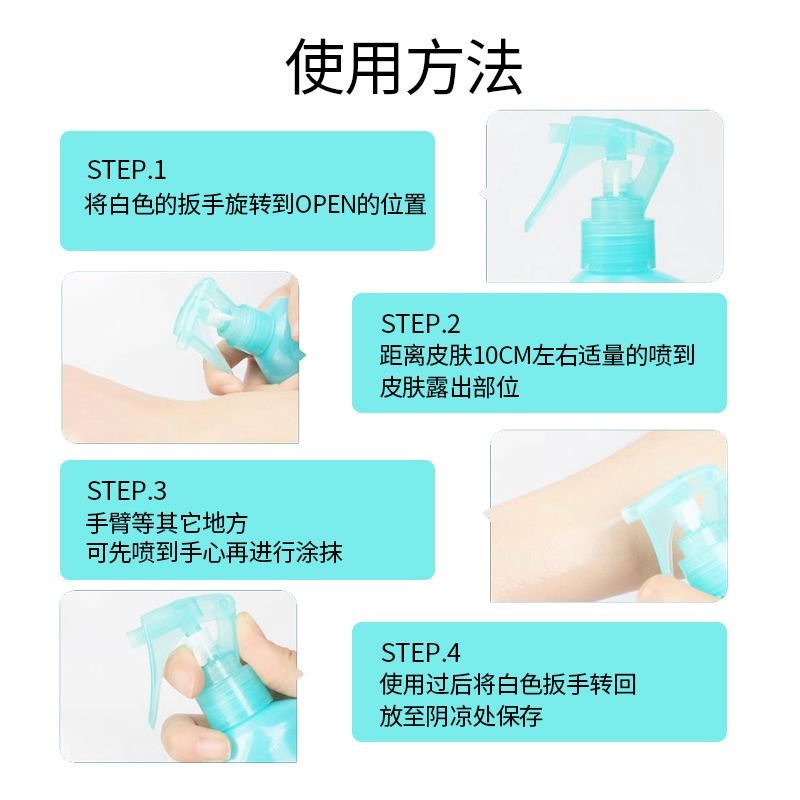 使用方法

STEP.1
将白色的扳手旋转到OPEN的位置

STEP.2
距离皮肤10CM左右适量的喷到皮肤露出部位

STEP.3
手臂等其它地方
可先喷到手心再进行涂抹

STEP.4
使用过后将白色扳手转回
放至阴凉处保存