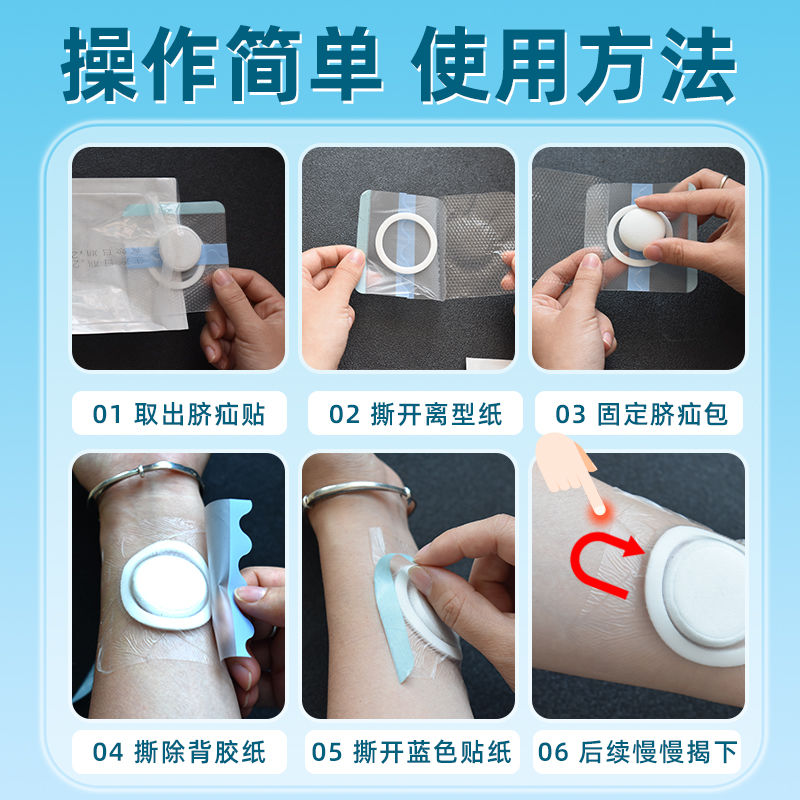 操作简单 使用方法

01 取出脐疝贴

02 撕开离型纸

03 固定脐疝包

04 撕除背胶纸

05 撕开蓝色贴纸

06 后续慢慢揭下