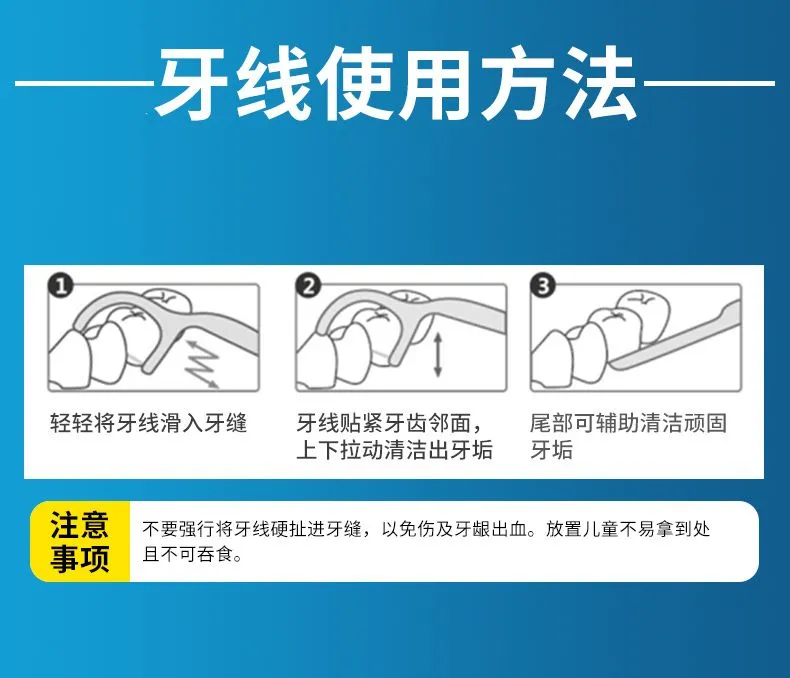 牙线使用方法

1
轻轻将牙线滑入牙缝

2
牙线贴紧牙齿邻面，上下拉动清洁出牙垢

3
尾部可辅助清洁顽固牙垢

注意事项
不要强行将牙线硬扯进牙缝，以免伤及牙龈出血。放置儿童不易拿到处且不可吞食。