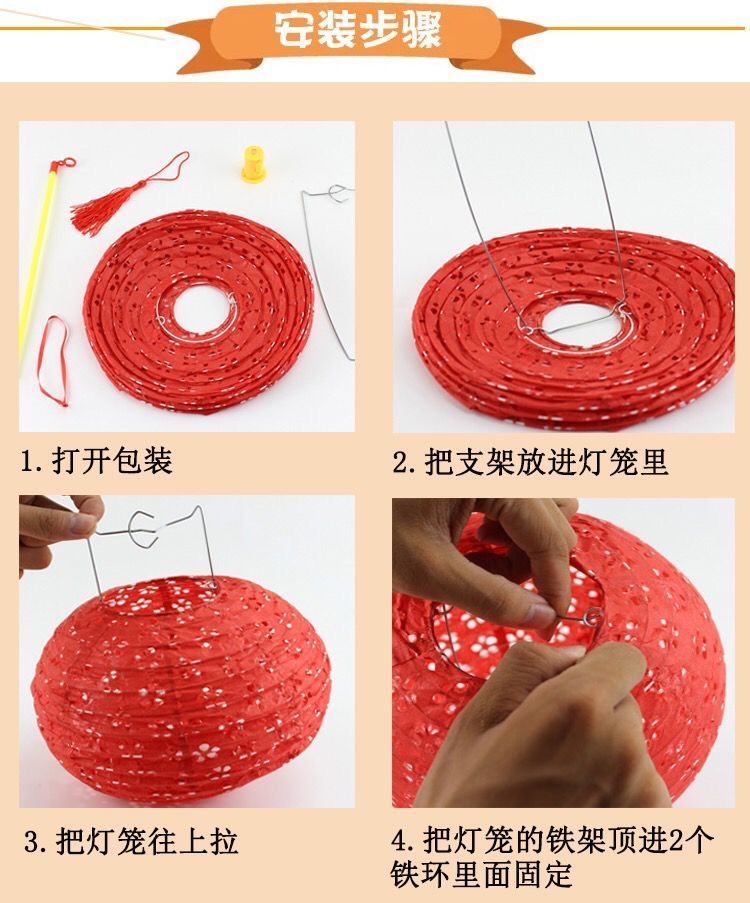 安装步骤

1. 打开包装

2. 把支架放进灯笼里

3. 把灯笼往上拉

4. 把灯笼的铁架顶进2个铁环里面固定