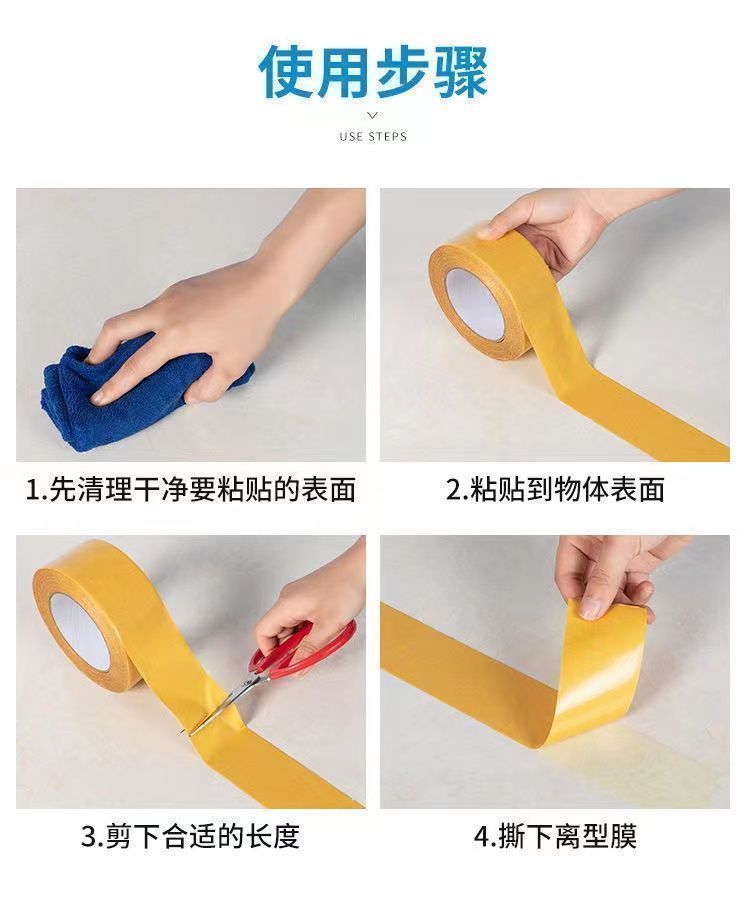 使用步骤

USE STEPS

1.先清理干净要粘贴的表面

2.粘贴到物体表面

3.剪下合适的长度

4.撕下离型膜