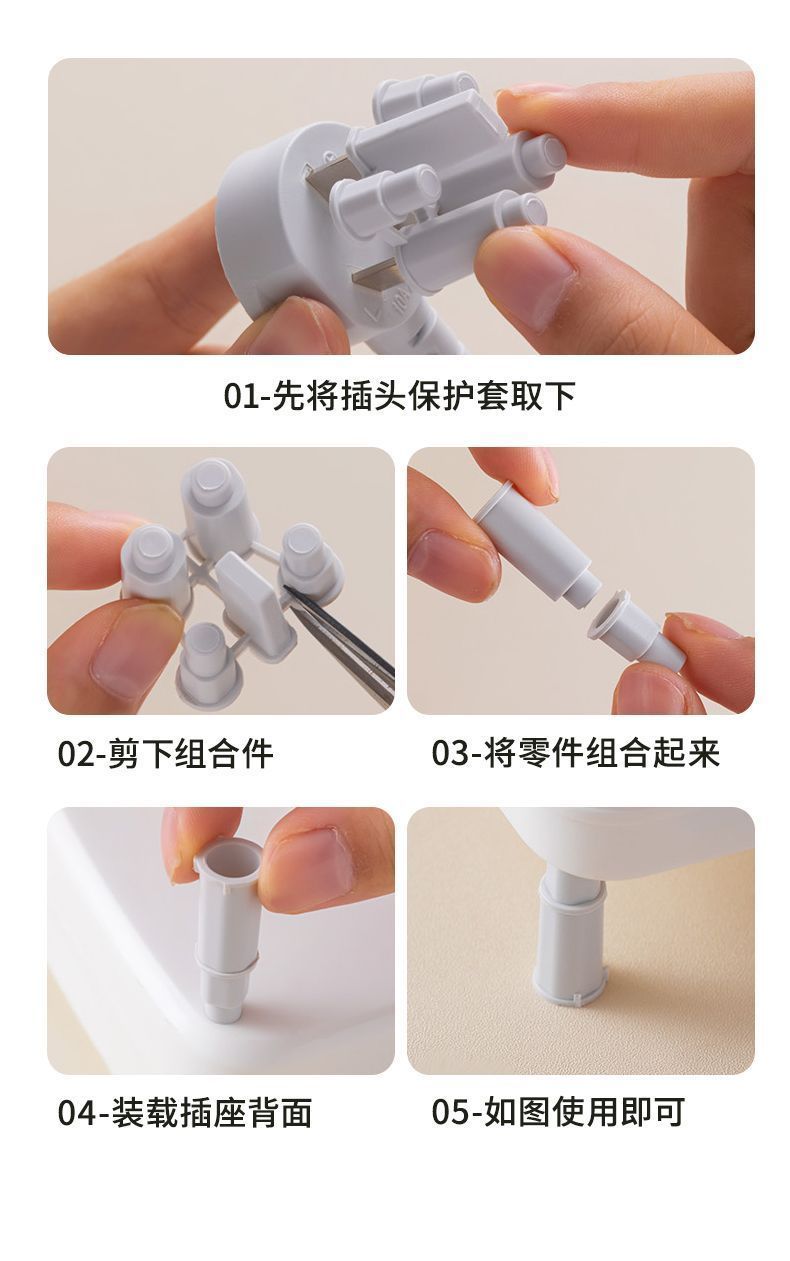 01-先将插头保护套取下

02-剪下组合件

03-将零件组合起来

04-装载插座背面

05-如图使用即可