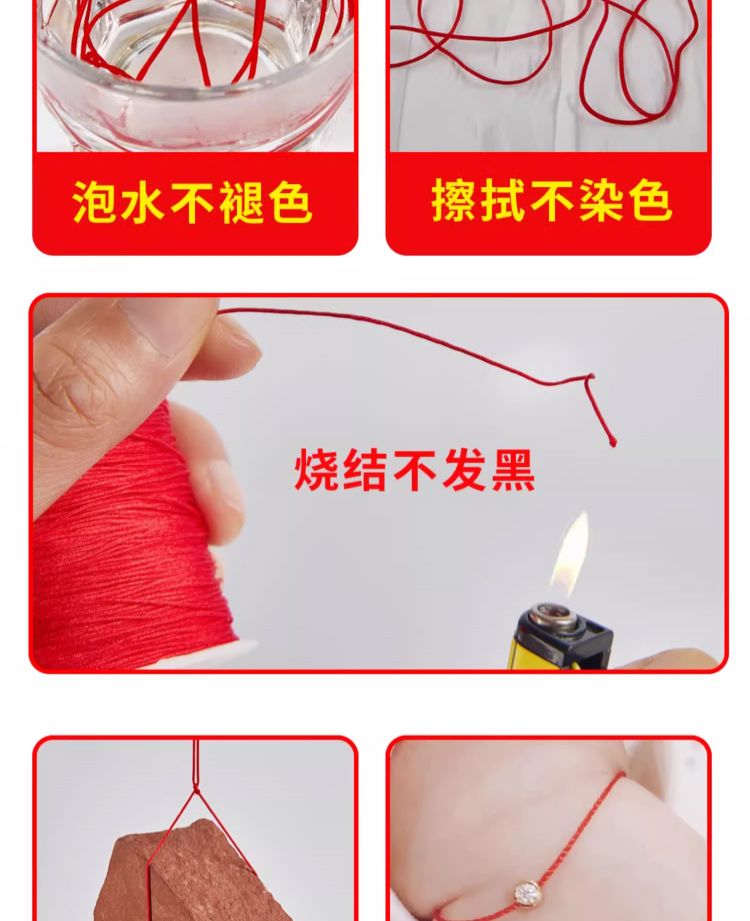 泡水不褪色

擦拭不染色

烧结不发黑