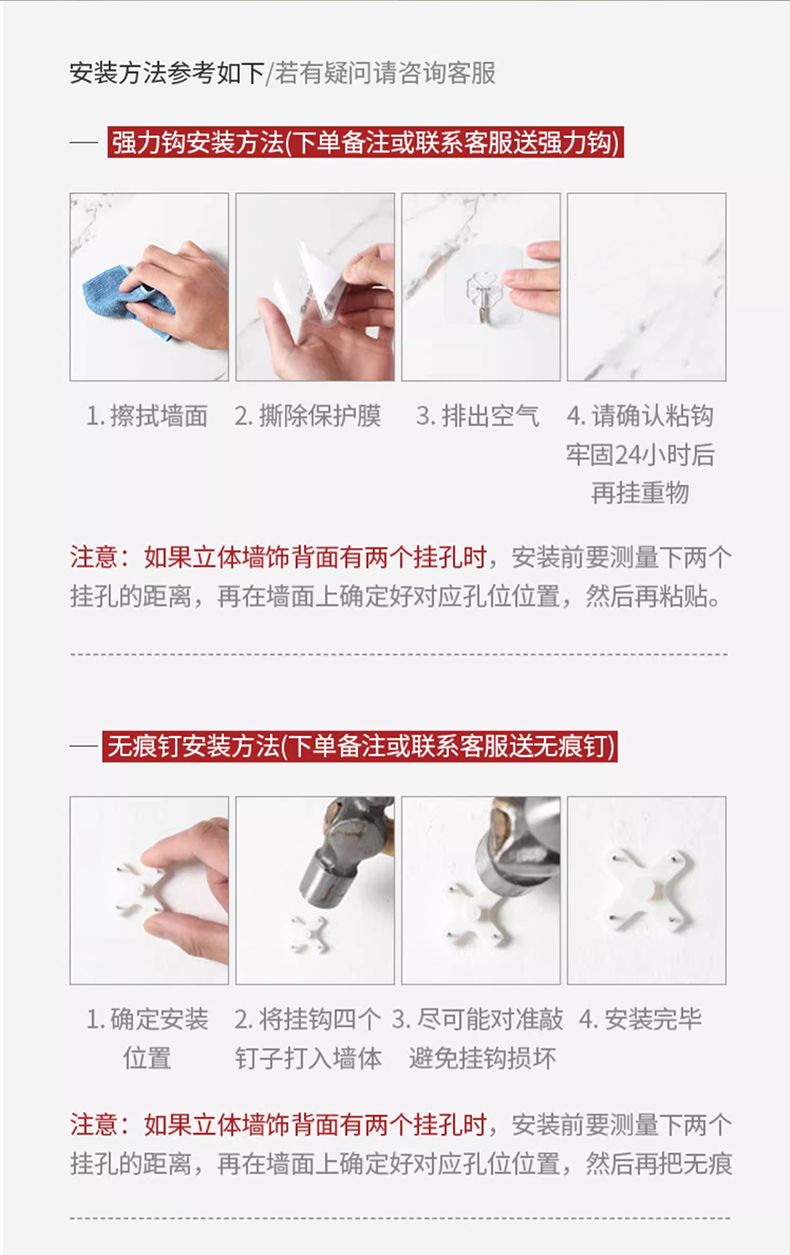 安装方法参考如下/若有疑问请咨询客服

强力钩安装方法(下单备注或联系客服送强力钩)

1. 擦拭墙面

2. 撕除保护膜

3. 排出空气

4. 请确认粘钩牢固24小时后再挂重物

注意：如果立体墙饰背面有两个挂孔时，安装前要测量下两个挂孔的距离，再在墙面上确定好对应孔位位置，然后再粘贴。

无痕钉安装方法(下单备注或联系客服送无痕钉)

1. 确定安装位置

2. 将挂钩四个钉子打入墙体

3. 尽可能对准敲避免挂钩损坏

4. 安装完毕

注意：如果立体墙饰背面有两个挂孔时，安装前要测量下两个挂孔的距离，再在墙面上确定好对应孔位位置，然后再把无痕