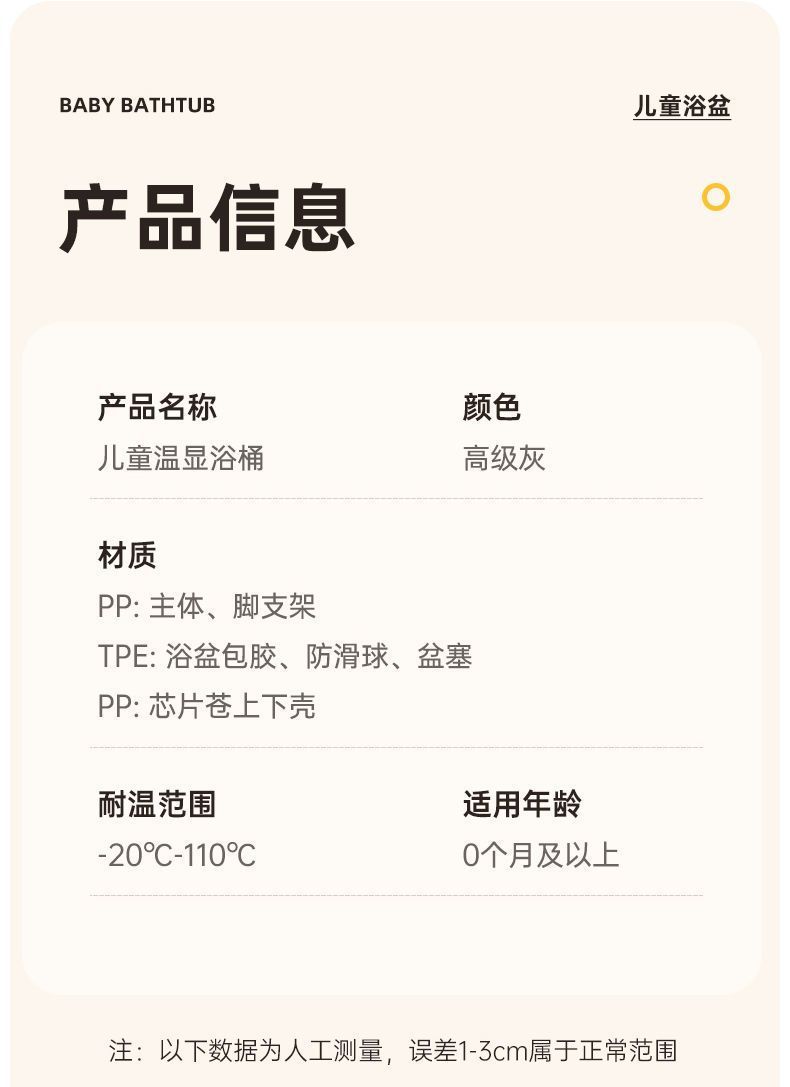 BABY BATHTUB

儿童浴盆

产品信息

产品名称
儿童温显浴桶

颜色
高级灰

材质
PP: 主体、脚支架
TPE: 浴盆包胶、防滑球、盆塞
PP: 芯片苍上下壳

耐温范围
-20℃-110℃

适用年龄
0个月及以上

注：以下数据为人工测量，误差1-3cm属于正常范围