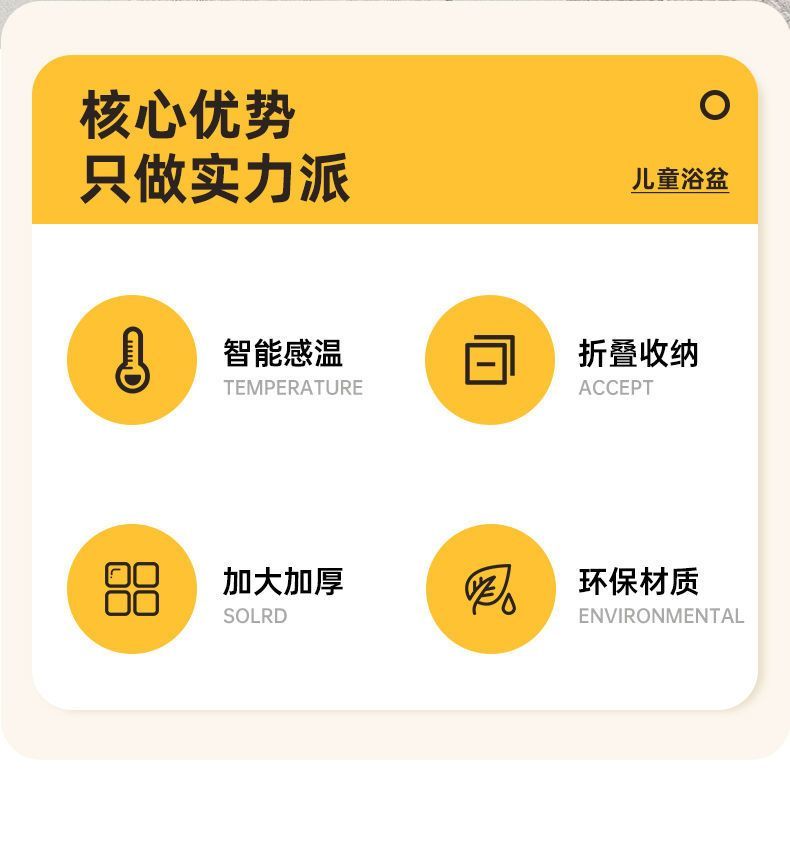 核心优势
只做实力派

儿童浴盆

智能感温
TEMPERATURE

折叠收纳
ACCEPT

加大加厚
SOLRD

环保材质
ENVIRONMENTAL