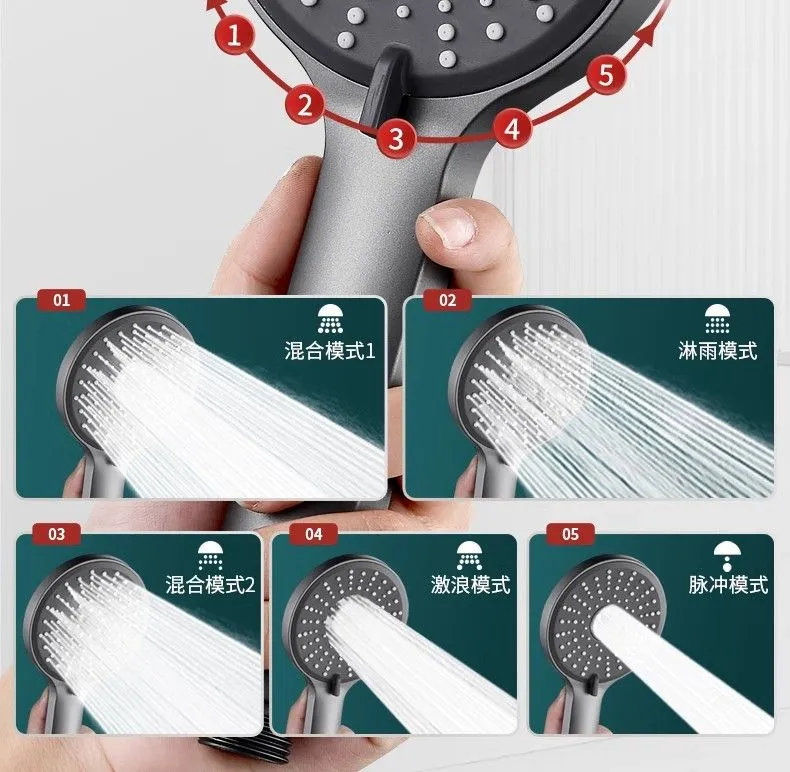 1
2
3
4
5

01
混合模式1

02
淋雨模式

03
混合模式2

04
激浪模式

05
脉冲模式