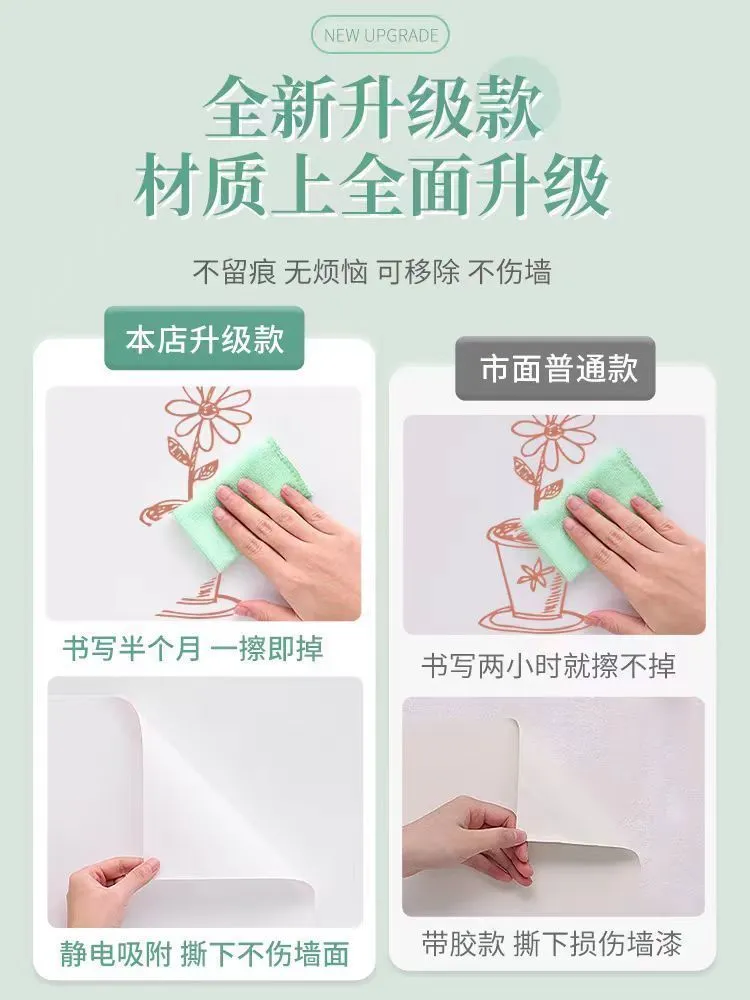 NEW UPGRADE

全新升级款
材质上全面升级

不留痕 无烦恼 可移除 不伤墙

本店升级款

书写半个月 一擦即掉

静电吸附 撕下不伤墙面

市面普通款

书写两小时就擦不掉

带胶款 撕下损伤墙漆