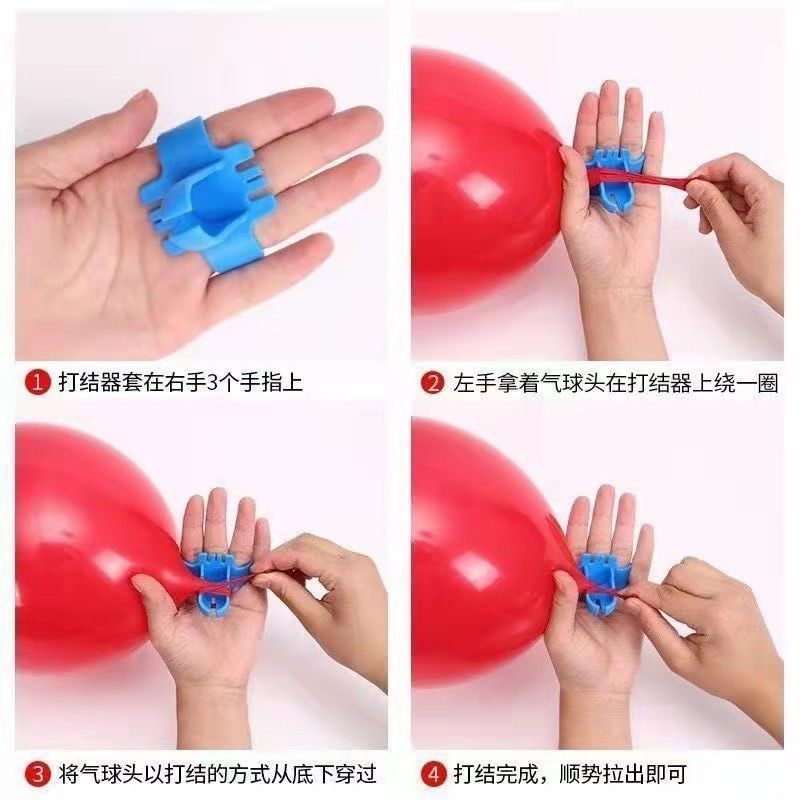 1 打结器套在右手3个手指上

2 左手拿着气球头在打结器上绕一圈

3 将气球头以打结的方式从底下穿过

4 打结完成，顺势拉出即可