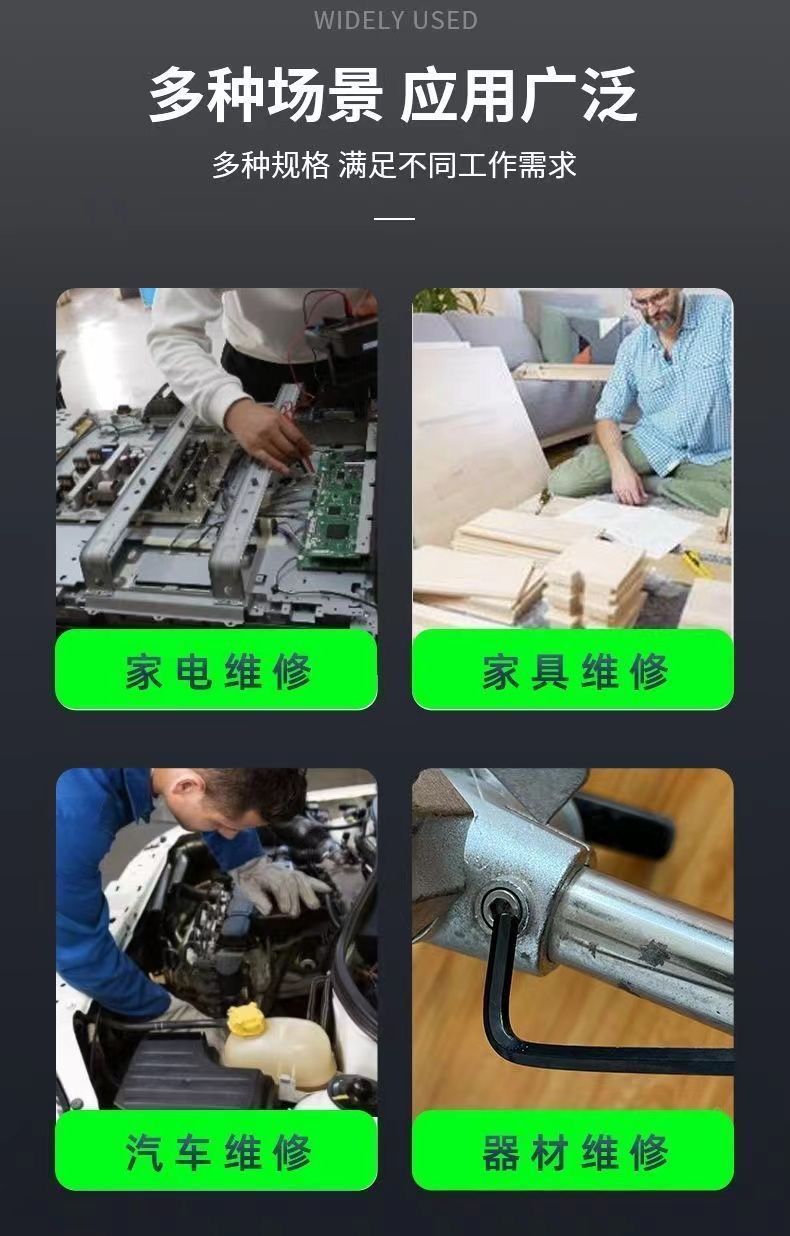 WIDELY USED

多种场景 应用广泛

多种规格 满足不同工作需求

家电维修

家具维修

汽车维修

器材维修