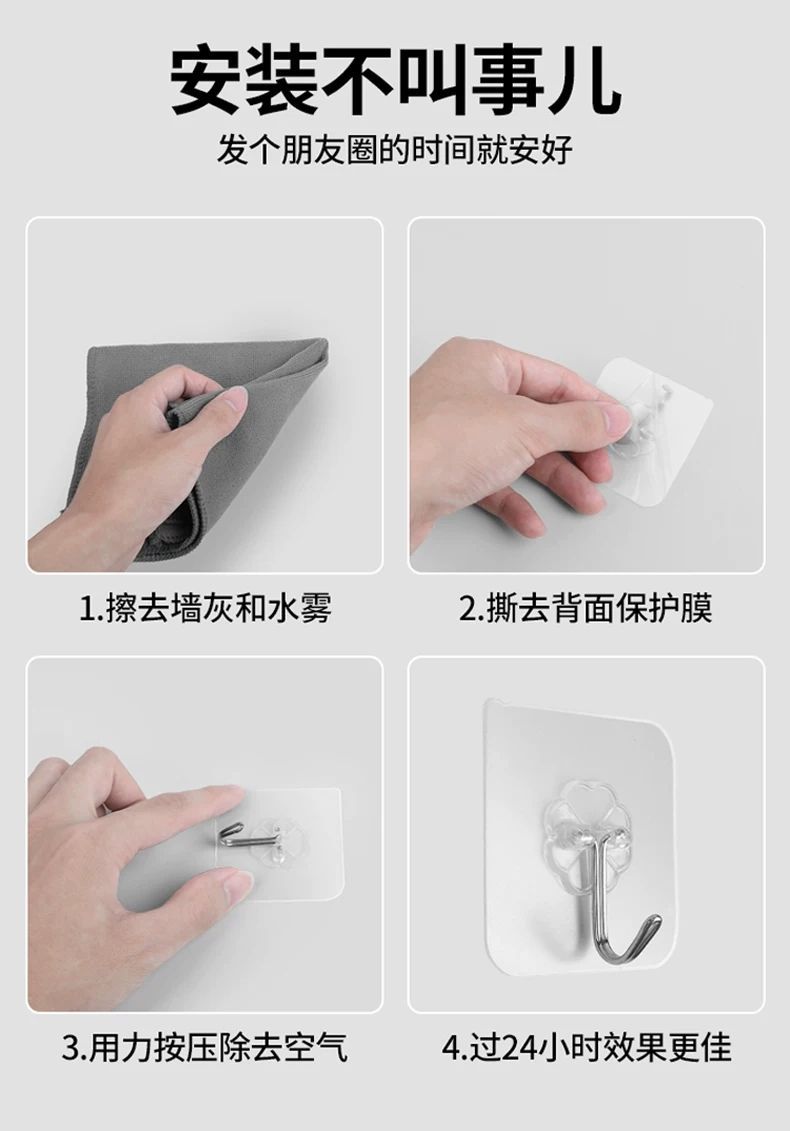 安装不叫事儿

发个朋友圈的时间就安好

1.擦去墙灰和水雾

2.撕去背面保护膜

3.用力按压除去空气

4.过24小时效果更佳