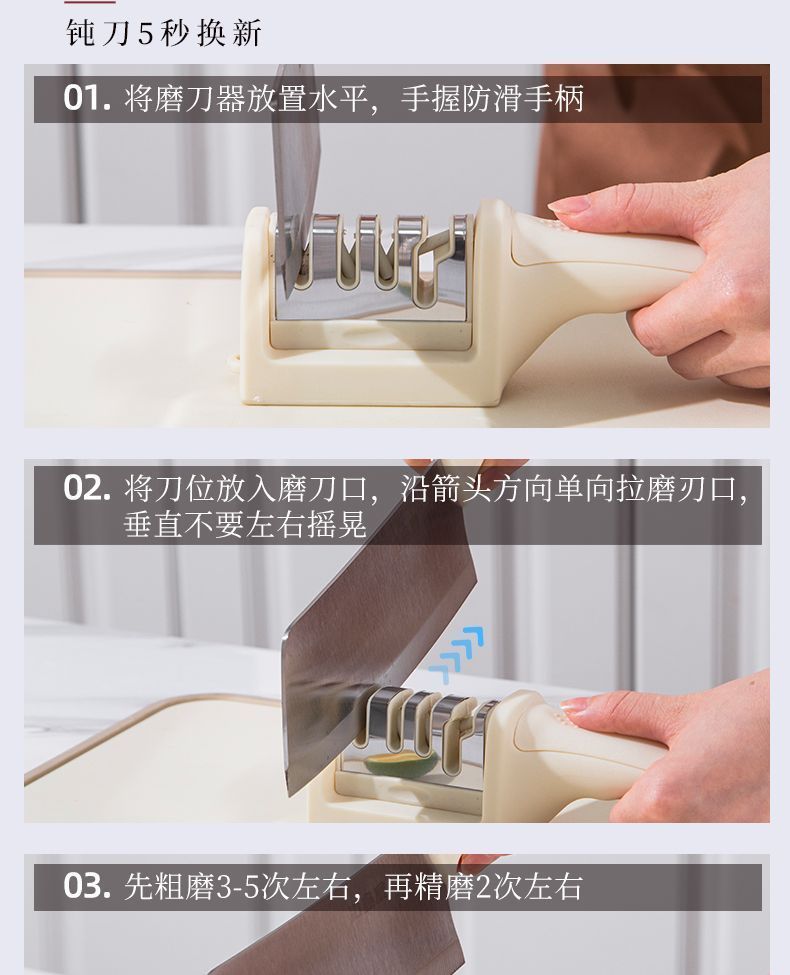 钝刀5秒换新

01. 将磨刀器放置水平，手握防滑手柄

02. 将刀位放入磨刀口，沿箭头方向单向拉磨刃口，垂直不要左右摇晃

03. 先粗磨3-5次左右，再精磨2次左右