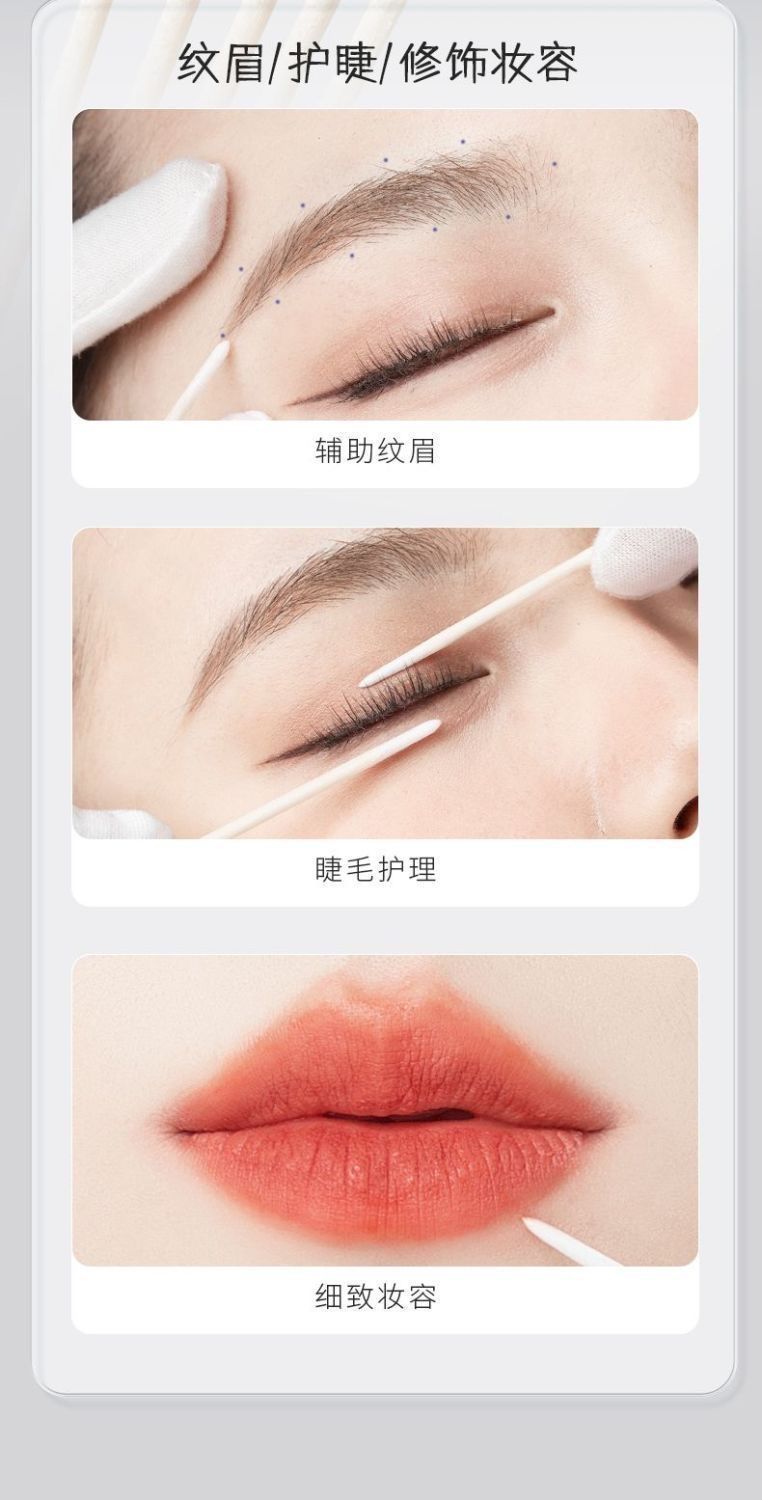 纹眉/护睫/修饰妆容

辅助纹眉

睫毛护理

细致妆容