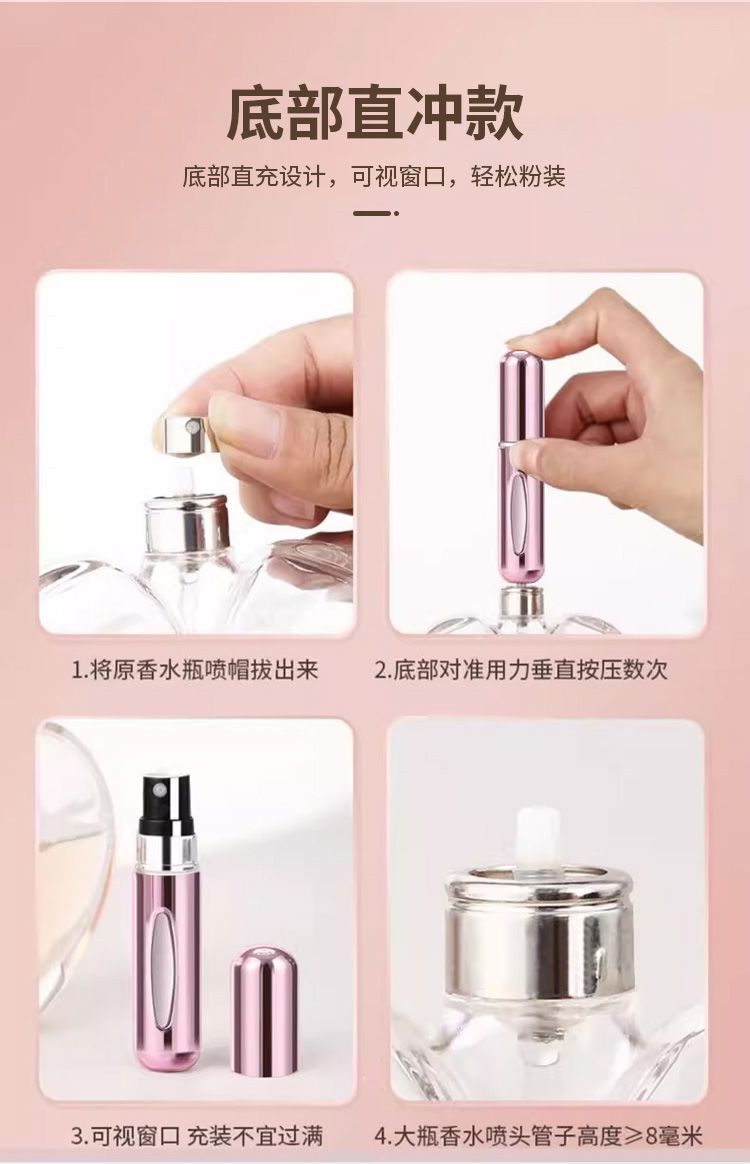 底部直冲款

底部直充设计，可视窗口，轻松粉装

1.将原香水瓶喷帽拔出来

2.底部对准用力垂直按压数次

3.可视窗口 充装不宜过满

4.大瓶香水喷头管子高度≥8毫米