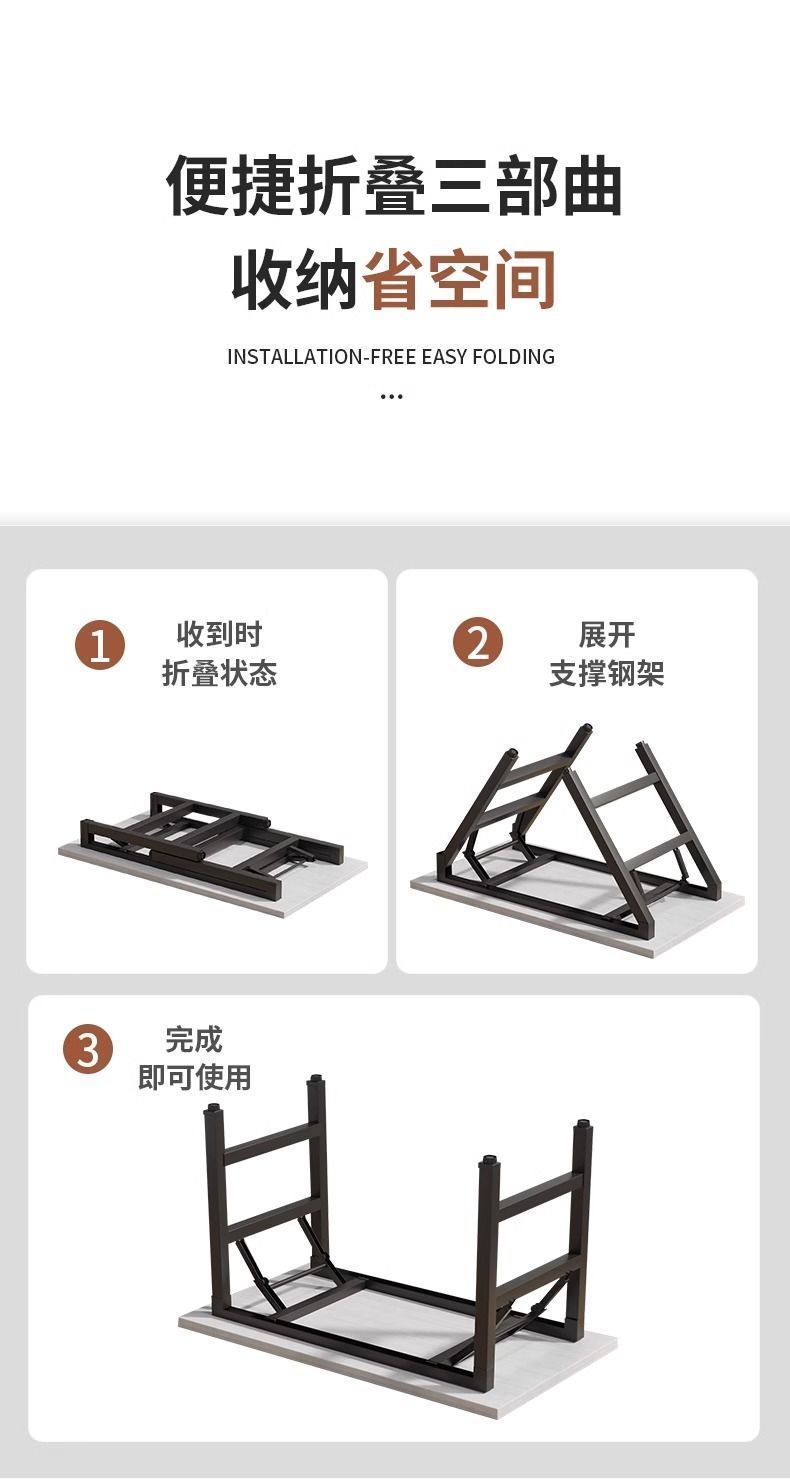 便捷折叠三部曲
收纳省空间

INSTALLATION-FREE EASY FOLDING

...

1 收到时
折叠状态

2 展开
支撑钢架

3 完成
即可使用