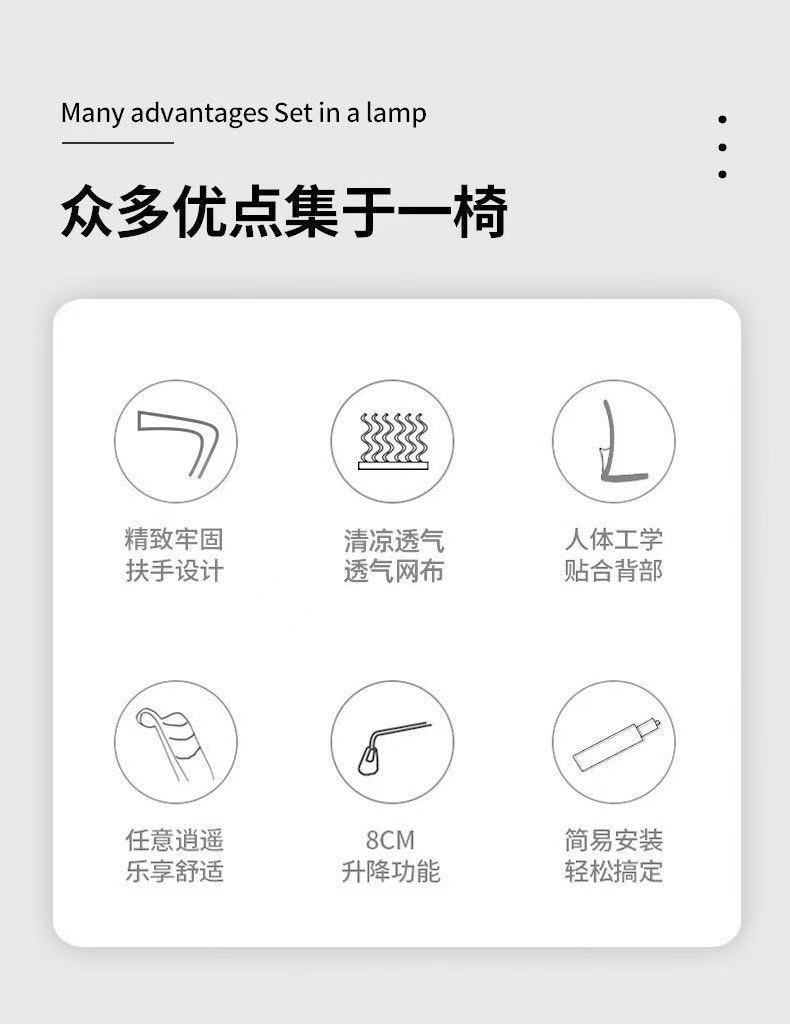 Many advantages Set in a lamp

众多优点集于一椅

精致牢固
扶手设计

清凉透气
透气网布

人体工学
贴合背部

任意逍遥
乐享舒适

8CM
升降功能

简易安装
轻松搞定