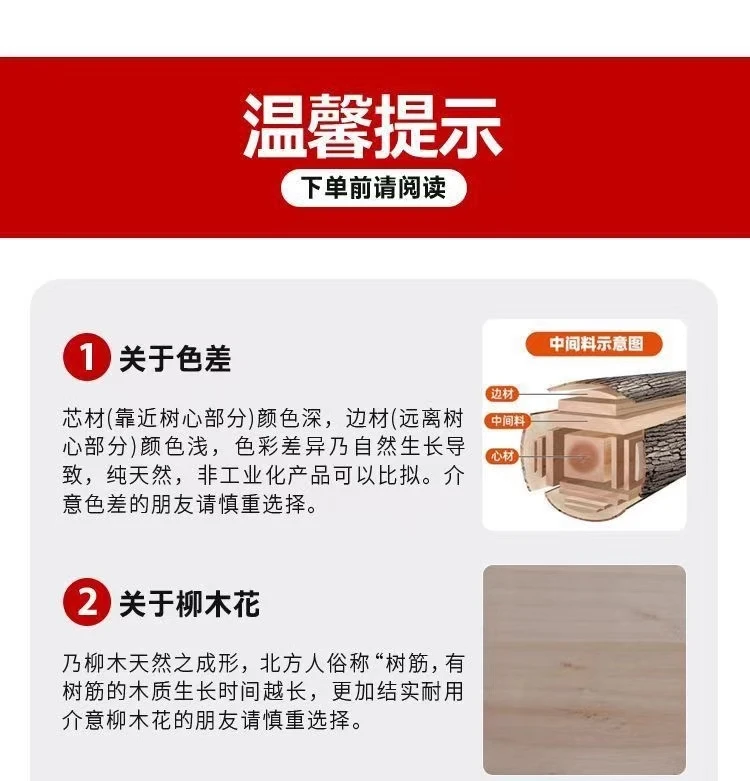 温馨提示

下单前请阅读

1 关于色差

芯材(靠近树心部分)颜色深，边材(远离树心部分)颜色浅，色彩差异乃自然生长导致，纯天然，非工业化产品可以比拟。介意色差的朋友请慎重选择。

中间料示意图

边材

中间料

心材

2 关于柳木花

乃柳木天然之成形，北方人俗称“树筋，有树筋的木质生长时间越长，更加结实耐用介意柳木花的朋友请慎重选择。