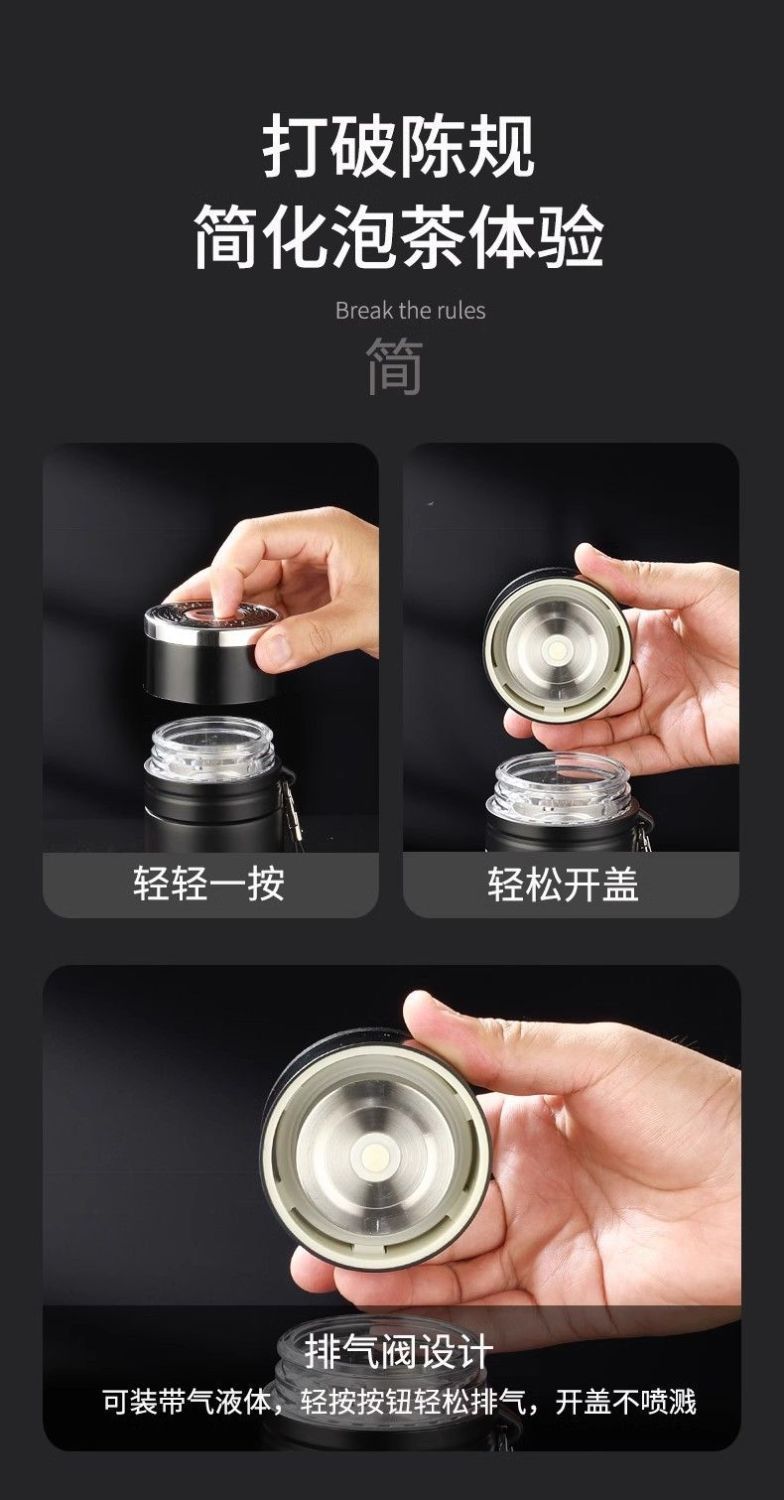 打破陈规
简化泡茶体验

Break the rules

简

轻轻一按

轻松开盖

排气阀设计

可装带气液体，轻按按钮轻松排气，开盖不喷溅