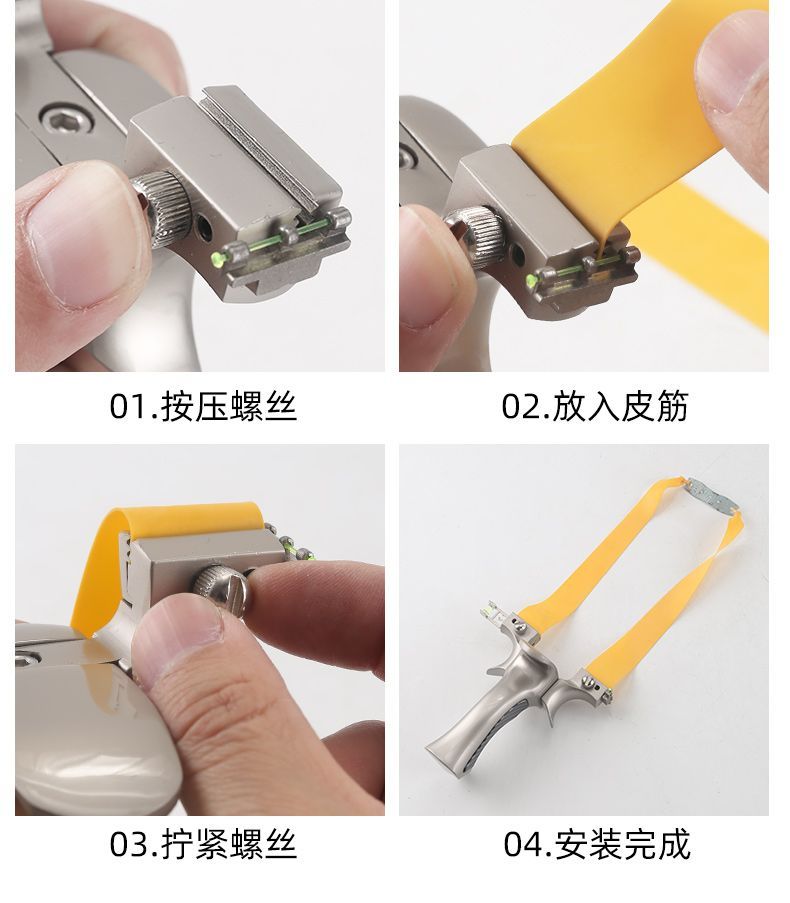 01.按压螺丝

02.放入皮筋

03.拧紧螺丝

04.安装完成