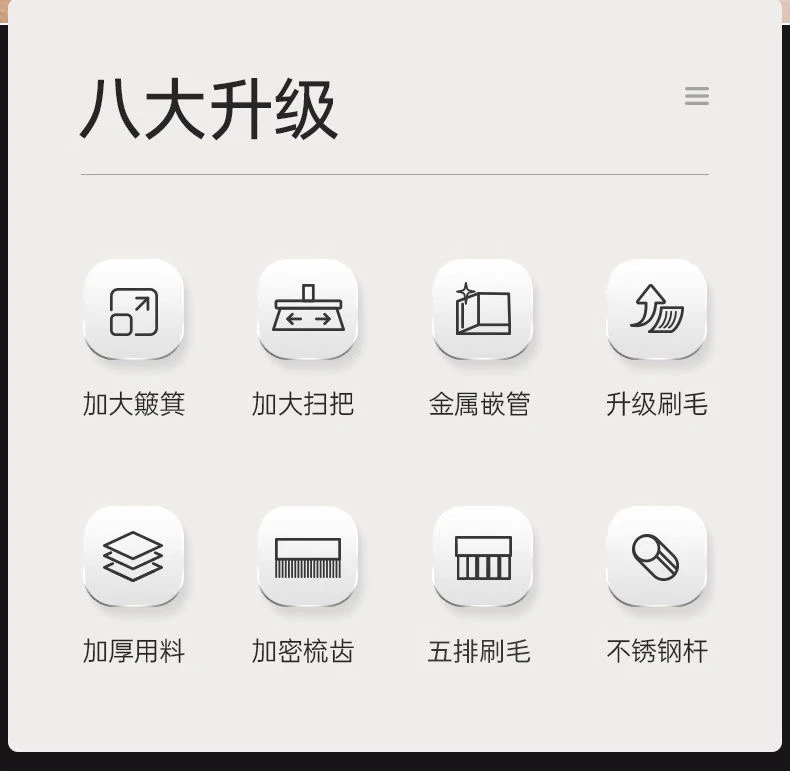 八大升级

加大簸箕

加大扫把

金属嵌管

升级刷毛

加厚用料

加密梳齿

五排刷毛

不锈钢杆