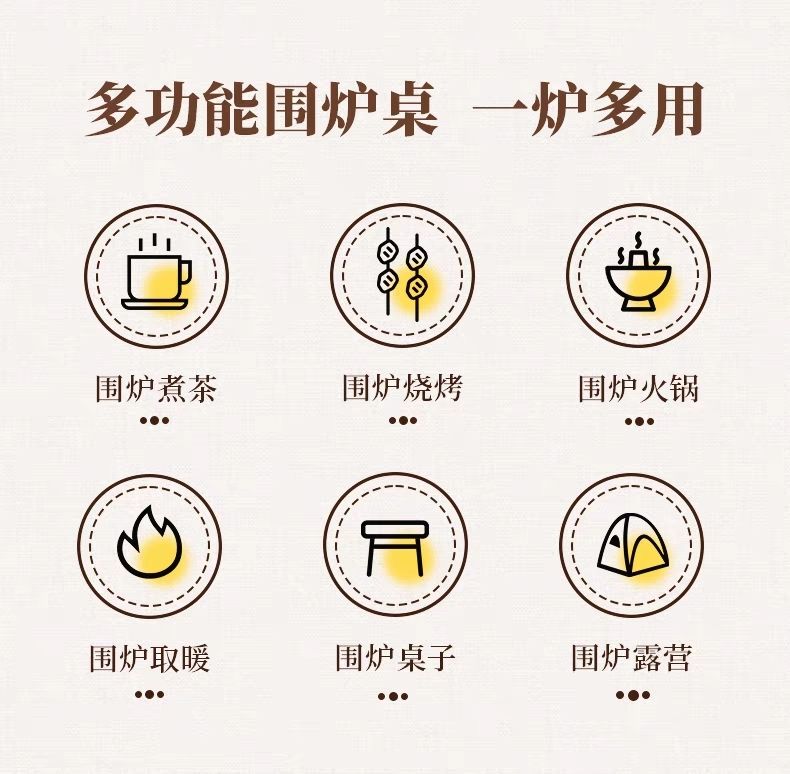 多功能围炉桌 一炉多用

围炉煮茶

围炉烧烤

围炉火锅

围炉取暖

围炉桌子

围炉露营