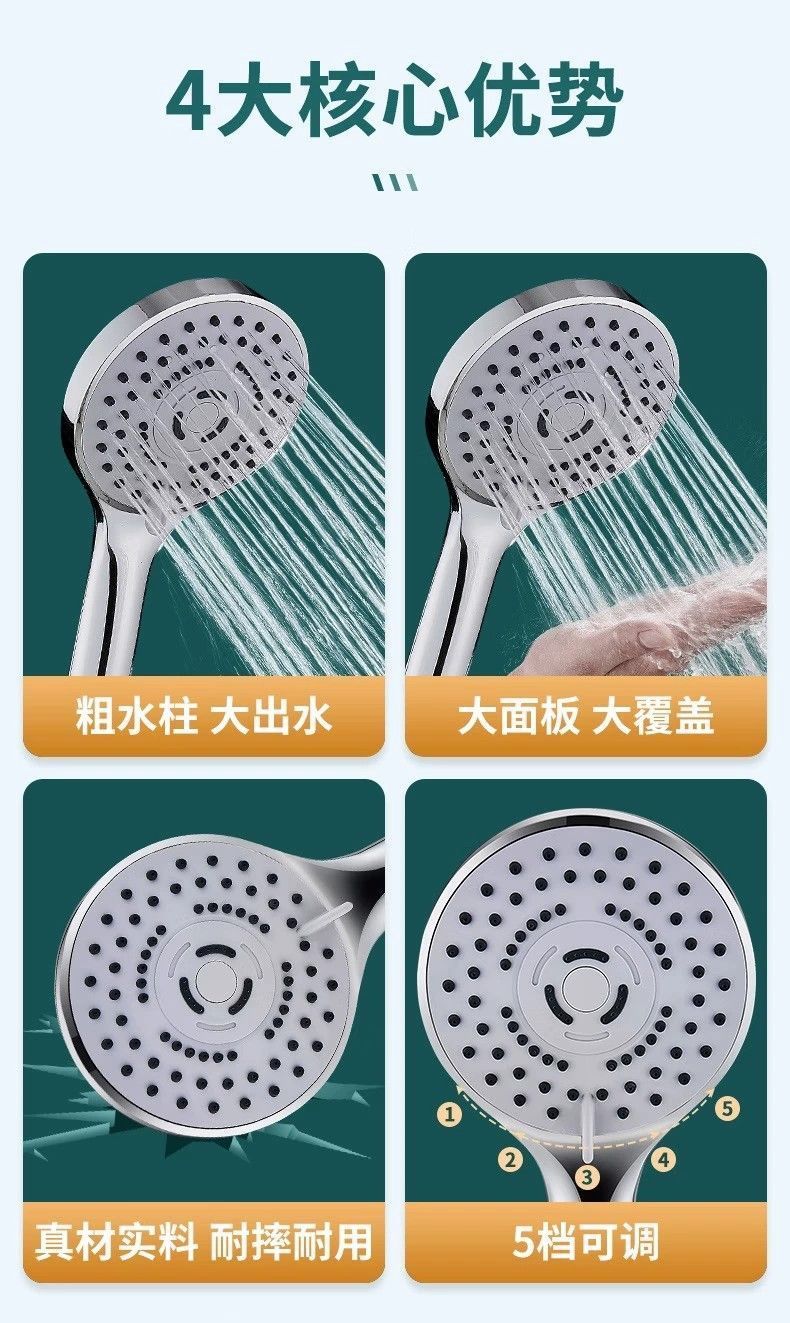 4大核心优势

粗水柱 大出水

大面板 大覆盖

真材实料 耐摔耐用

1
2
3
4
5

5档可调