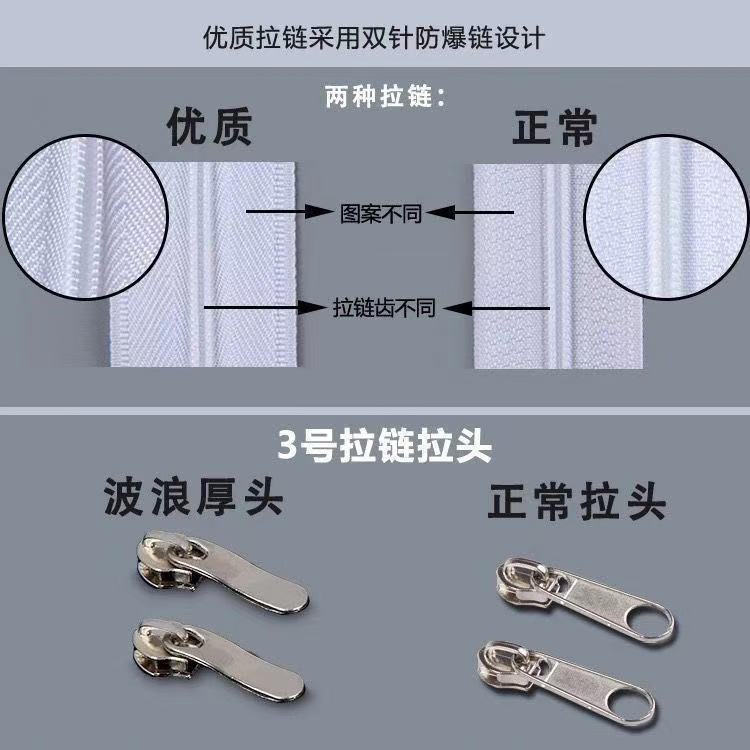 优质拉链采用双针防爆链设计

两种拉链：

优质

正常

图案不同

拉链齿不同

3号拉链拉头

波浪厚头

正常拉头